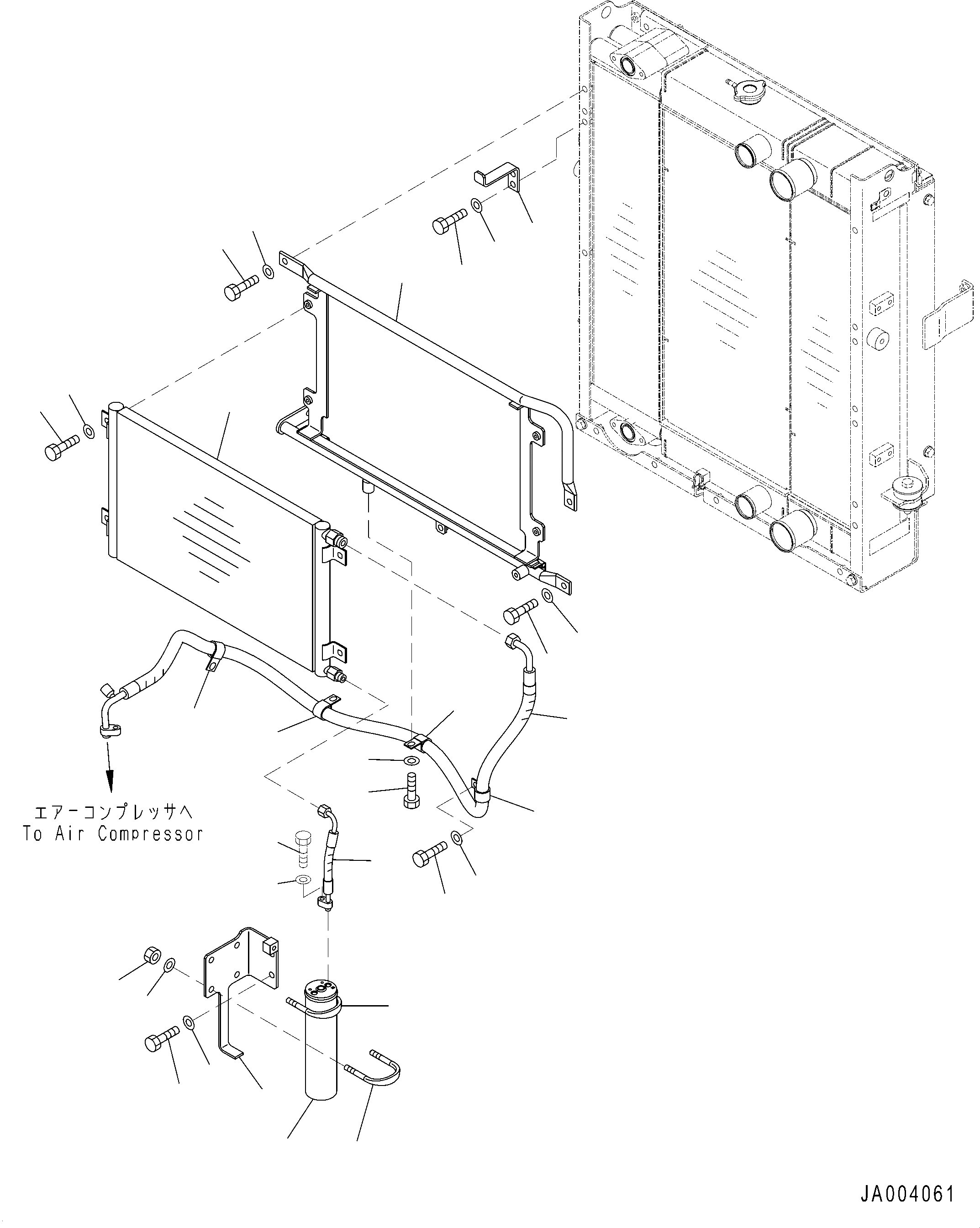 エアーコンプレッサへ
To Air Compressor

JA004061