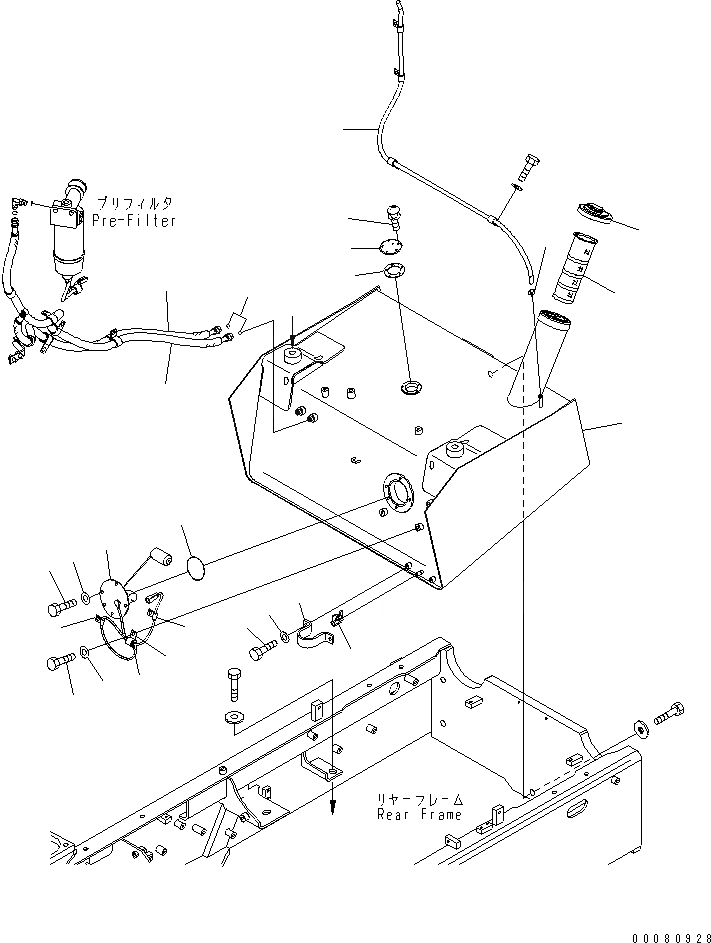 プリフィルタ
Pre-Filter

リヤーフレーム
Rear Frame

00080928