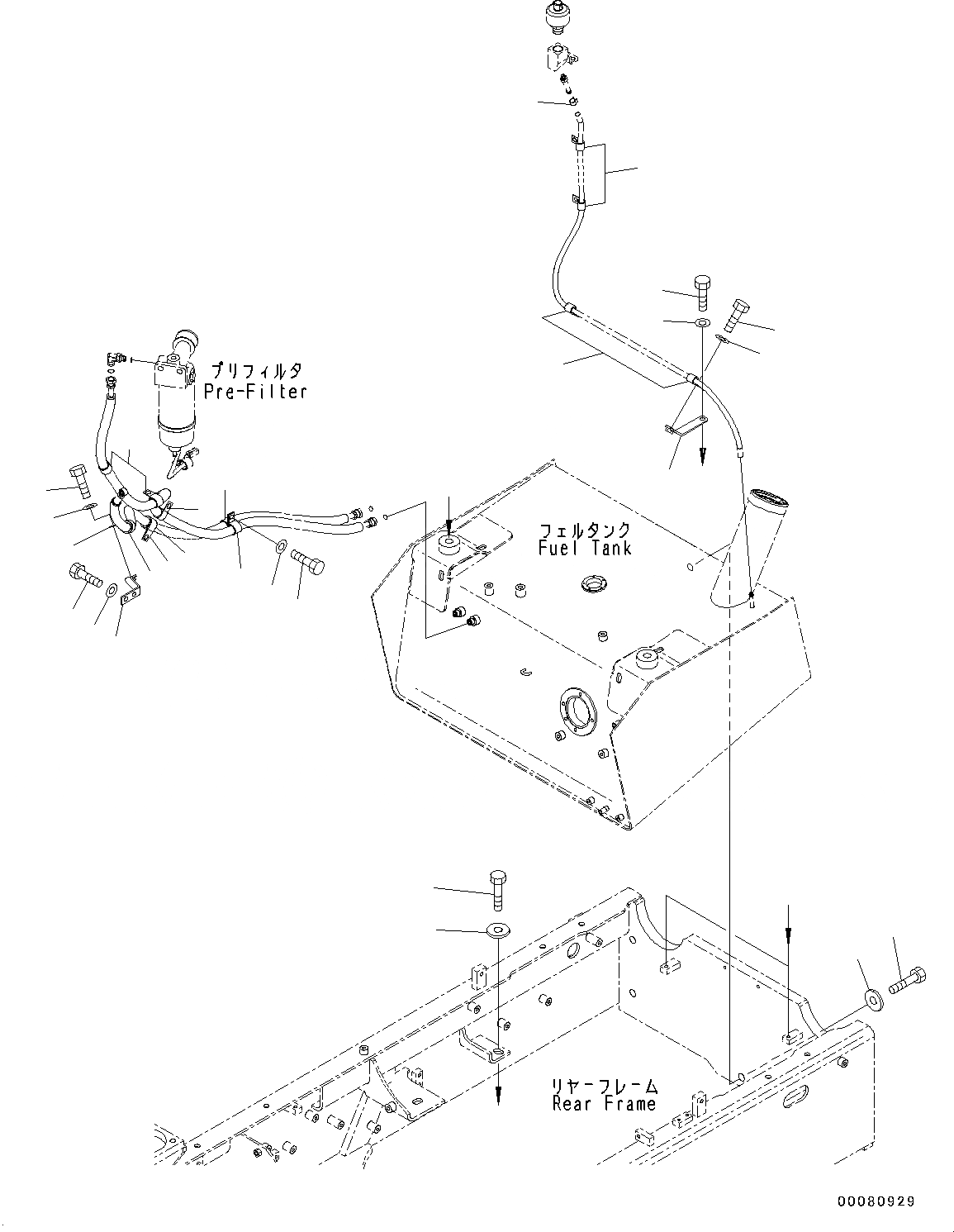 プリフィルタ
Pre-Filter

フェルタンク
Fuel Tank

リヤーフレーム
Rear Frame

00080929