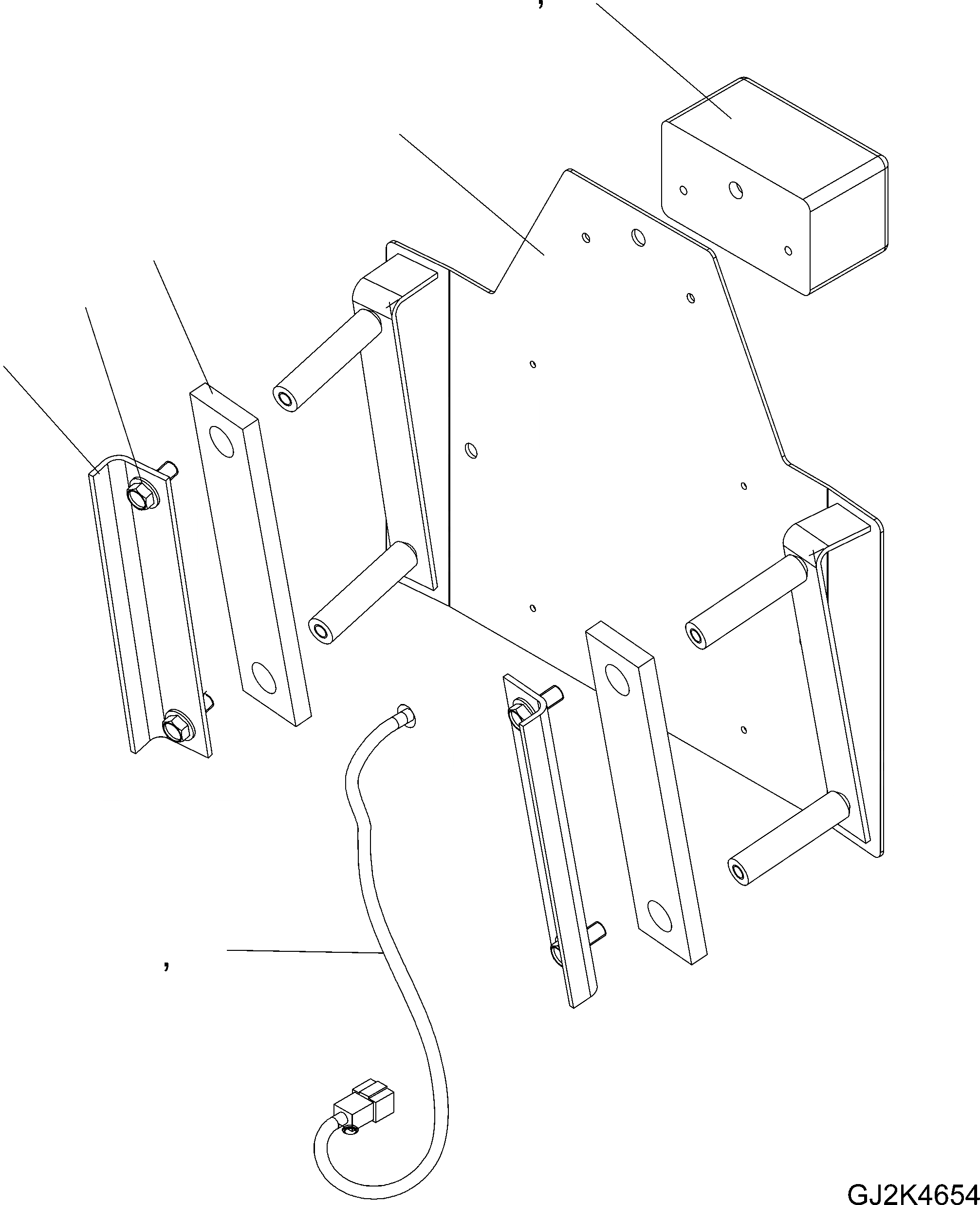 ,

,

GJ2K4654