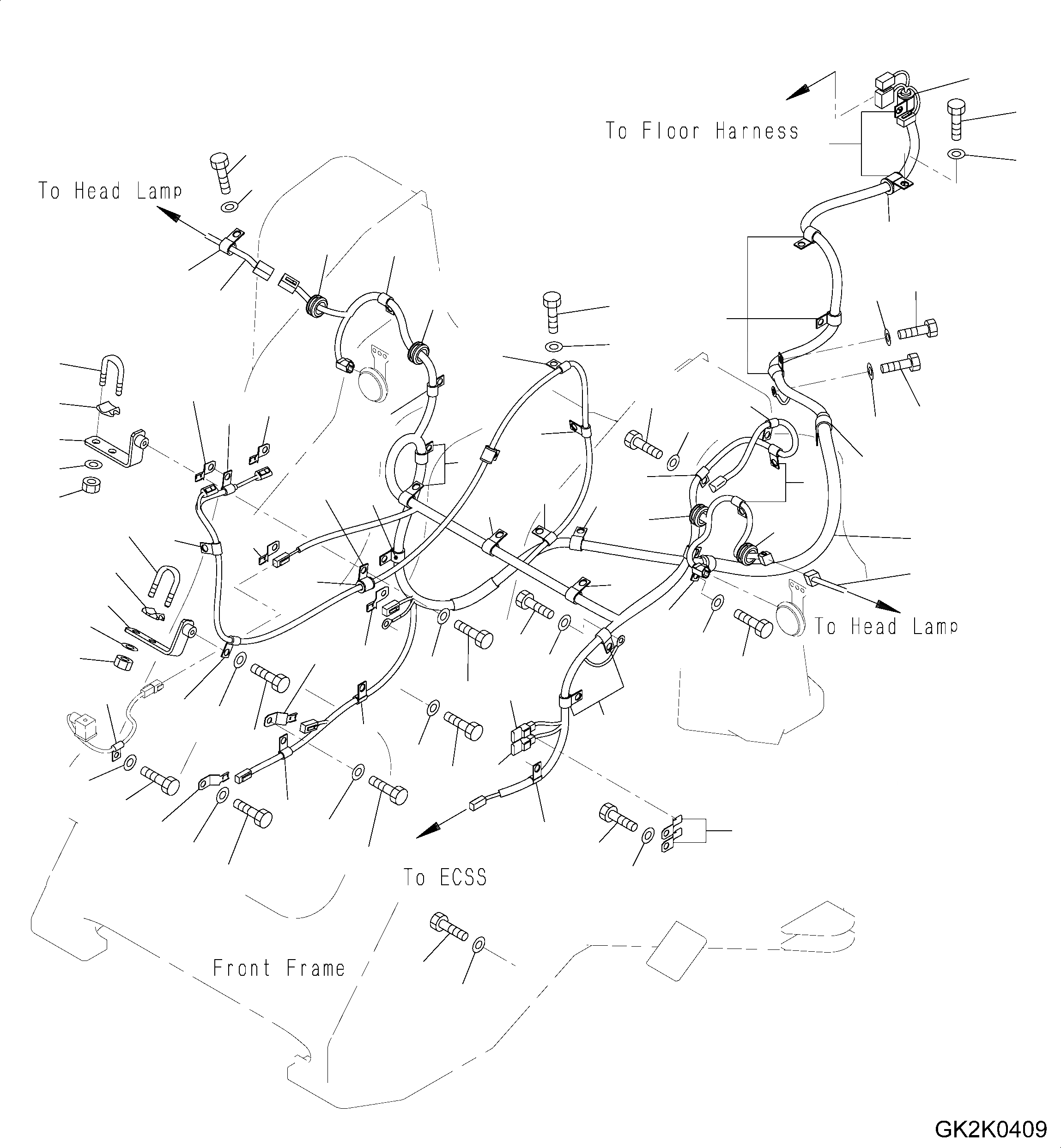 To Floor Harness

To Head Lamp

To Head Lamp

To ECSS

Front Frame

GK2K0409