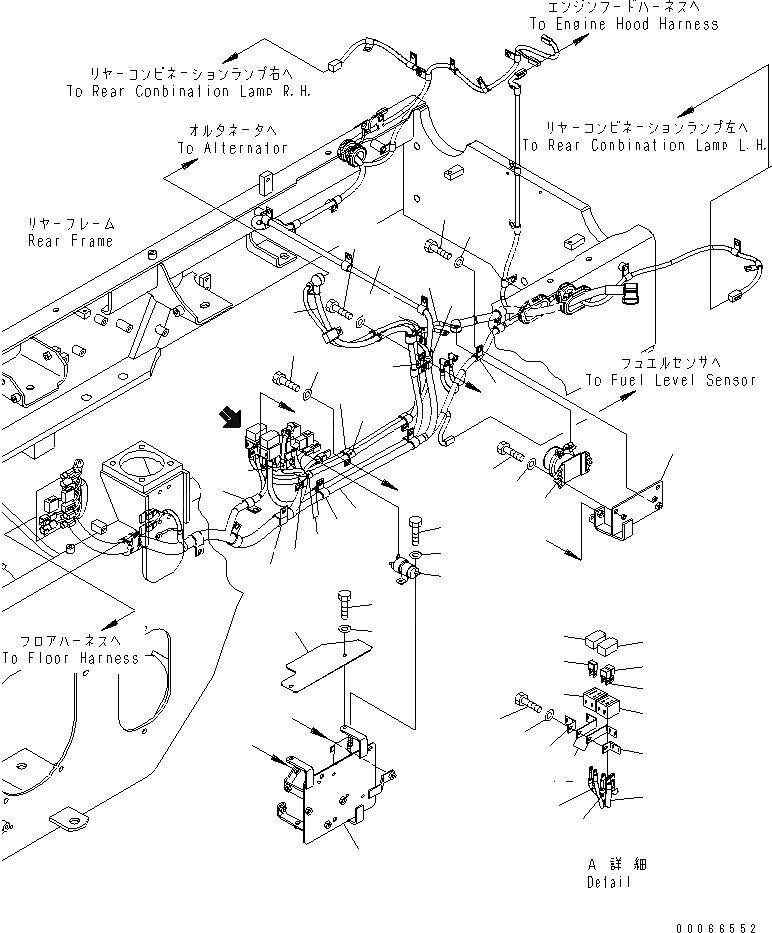 エンジンフードハーネスへ
To Engine Hood Harness

リヤーコンビネーションランプ右へ
To Rear Conbination Lamp R.H.

オルタネータへ
To Alternator

リヤーコンビネーションランプ左へ
To Rear Conbination Lamp L.H.

リヤーフレーム
Rear Frame

フュエルセンサへ
To Fuel Level Sensor

フロアハーネスへ
To Floor Harness

A 詳細
Detail

00066552