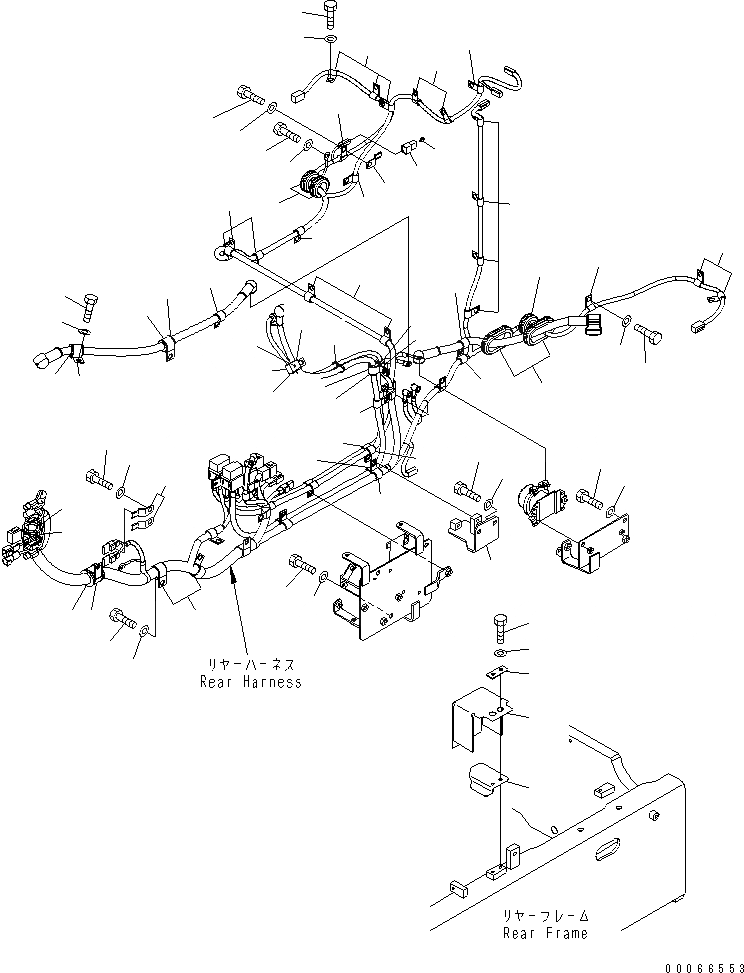 リヤーハーネス
Rear Harness

リヤーフレーム
Rear Frame

00066553