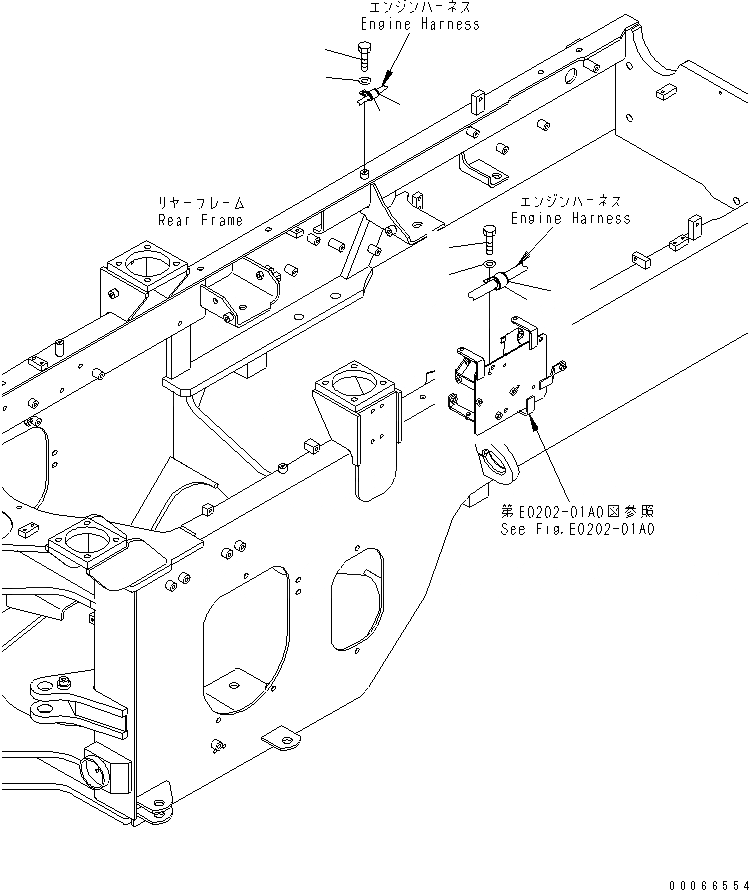 エンジンハーネス
Engine Harness

リヤーフレーム
Rear Frame

エンジンハーネス
Engine Harness

第E0202-01A0図参照
See Fig.E0202-01A0

00066554