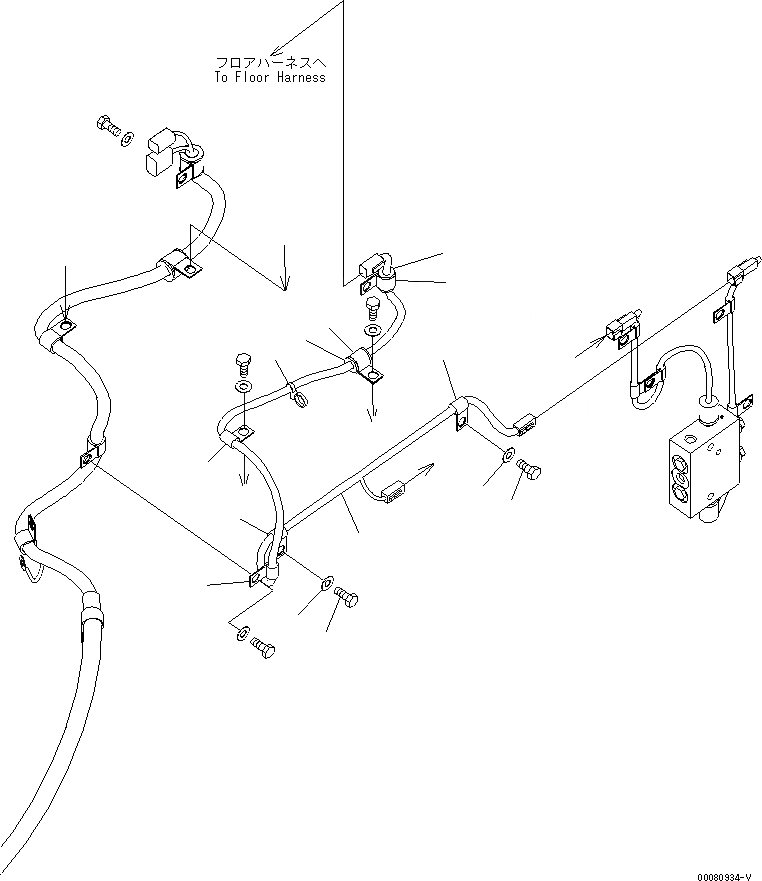 フロアハーネスへ
To Floor Harness

00080934-V