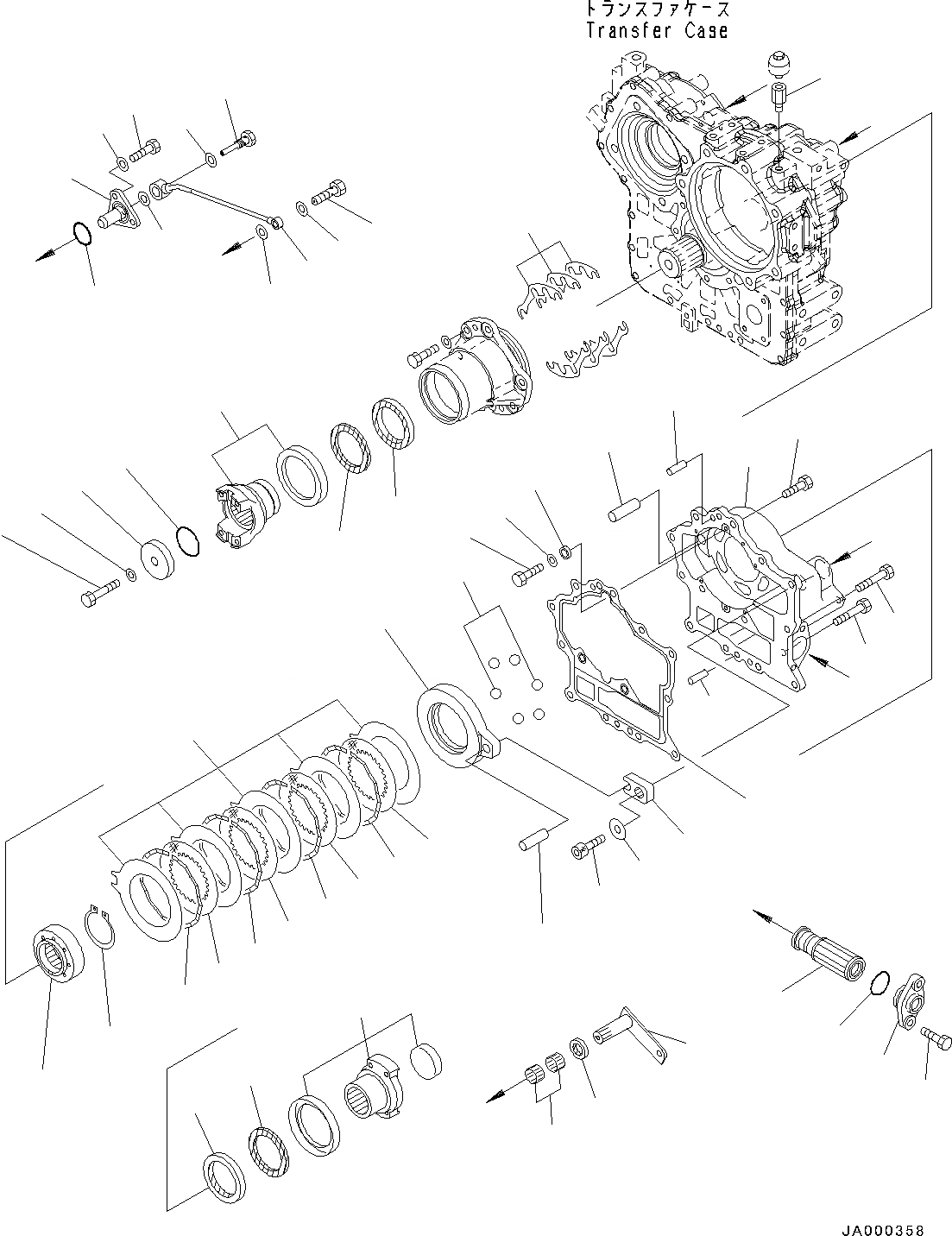 トランスファケース
Transfer Case

JA000358