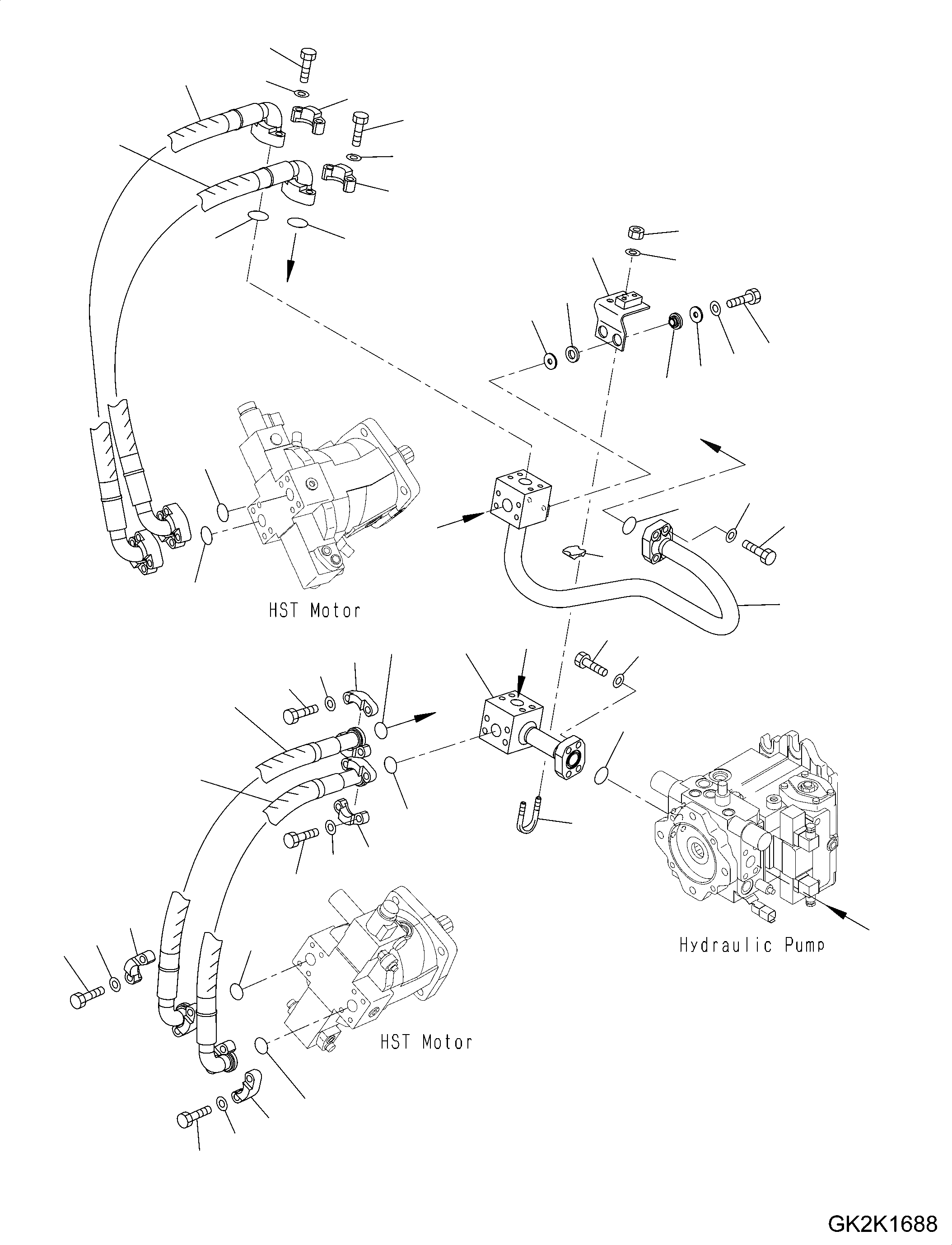 HST Motor

Hydraulic Pump

HST Motor

GK2K1688