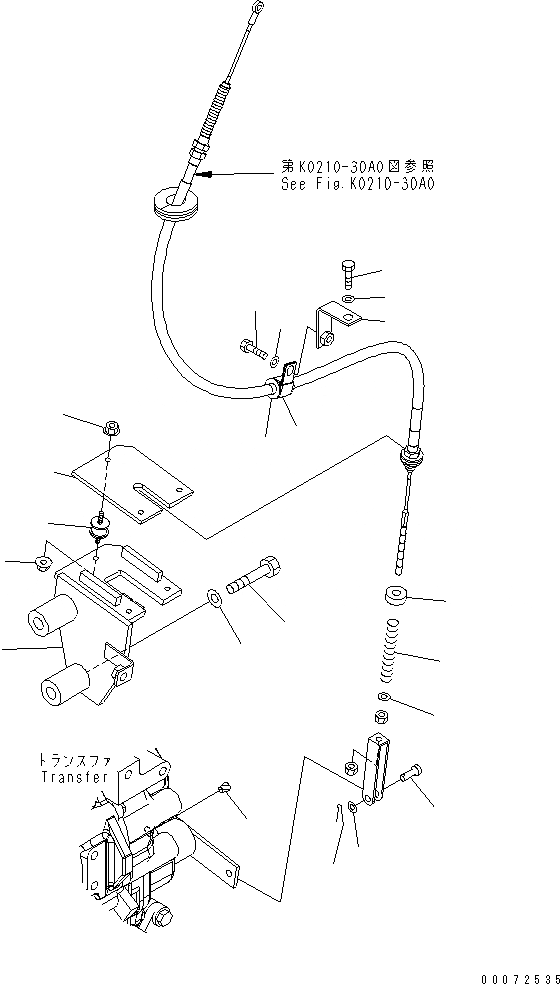 第K0210-30A0図参照
See Fig.K0210-30A0

トランスファ
Transfer

00072535