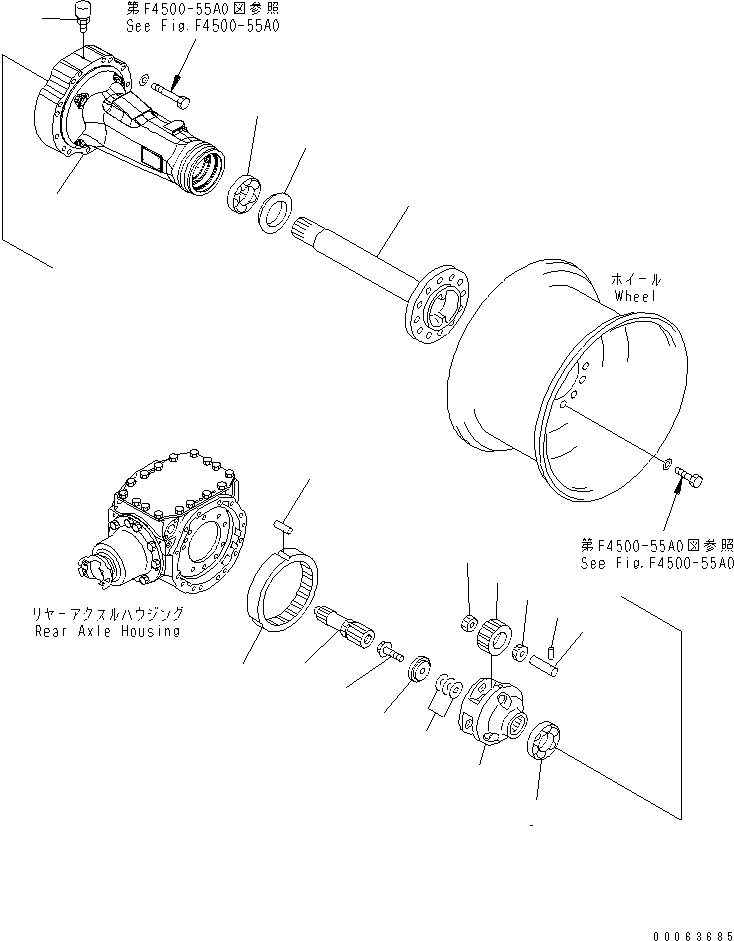 第F4500-55A0図参照
See Fig.F4500-55A0

ホイール
Wheel

第F4500-55A0図参照
See Fig.F4500-55A0

リヤーアクスルハウジング
Rear Axle Housing

00063685