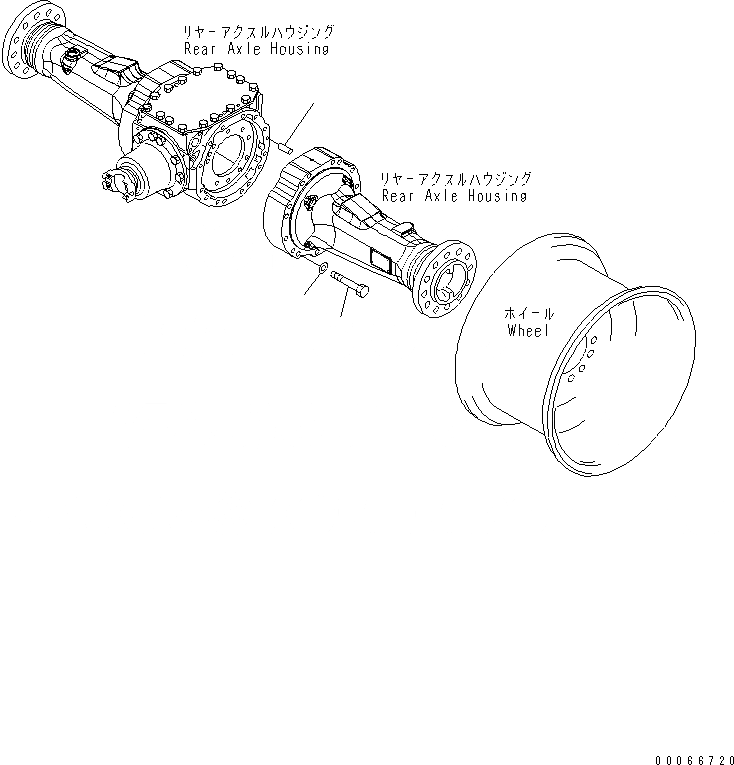 リヤーアクスルハウジング
Rear Axle Housing

リヤーアクスルハウジング
Rear Axle Housing

ホイール
Wheel

00066720