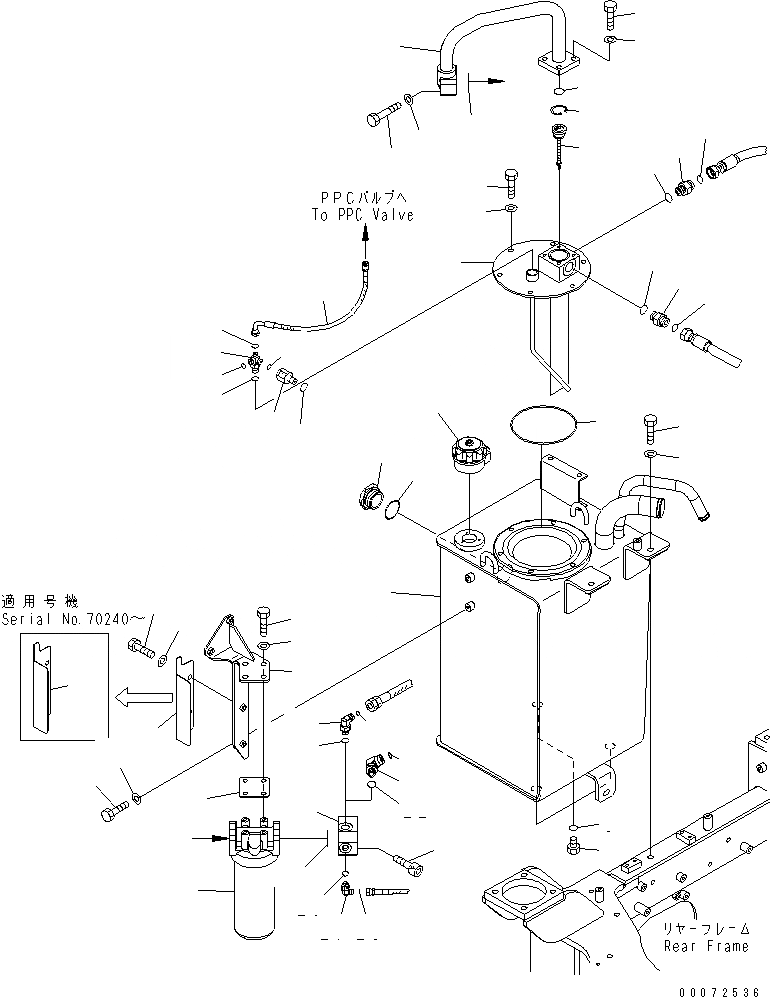 PPCバルブへ
To PPC Valve

適用号機
Serial No.70240～

リヤーフレーム
Rear Frame

00072536