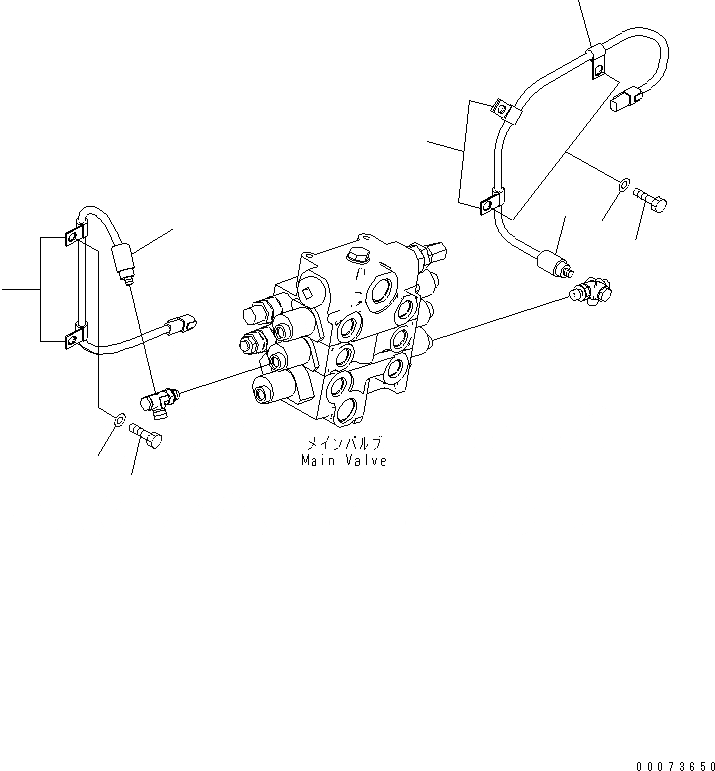 メインバルブ
Main Valve

00073650