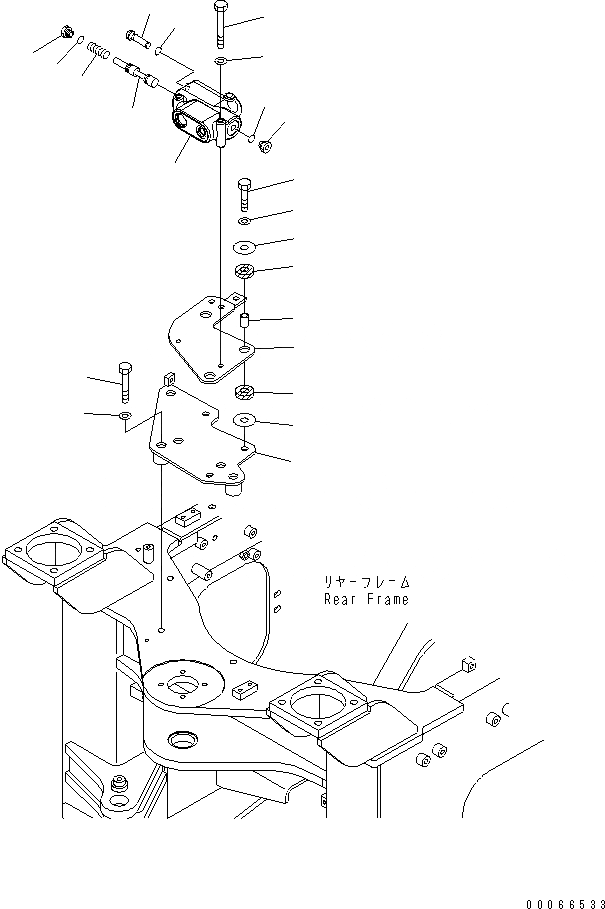 リヤーフレーム
Rear Frame

00066533