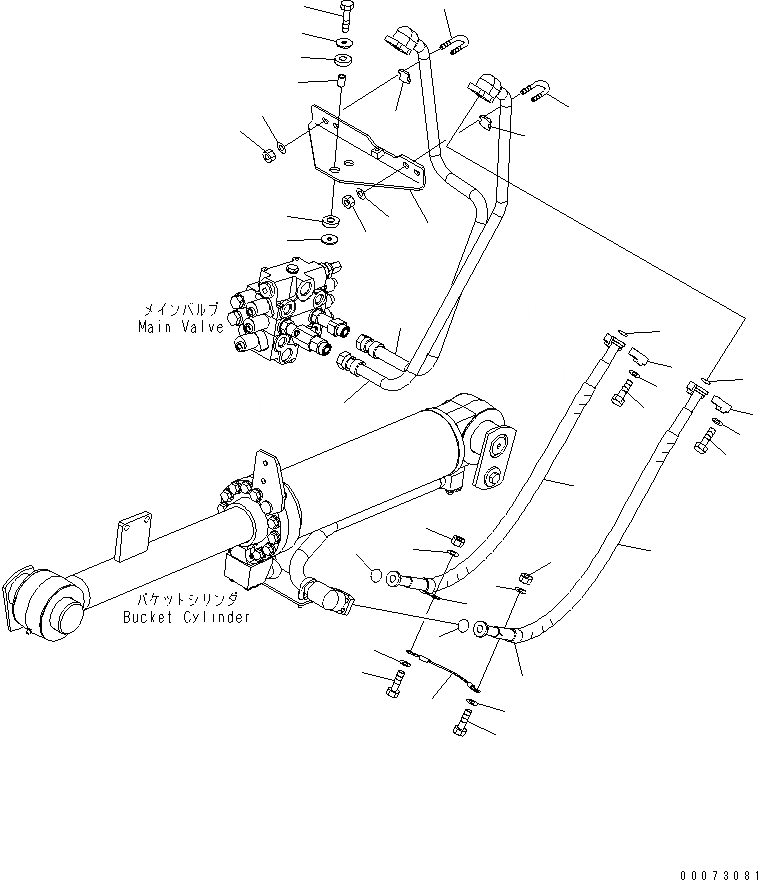 メインバルブ
Main Valve

バケットシリンダ
Bucket Cylinder

00073081