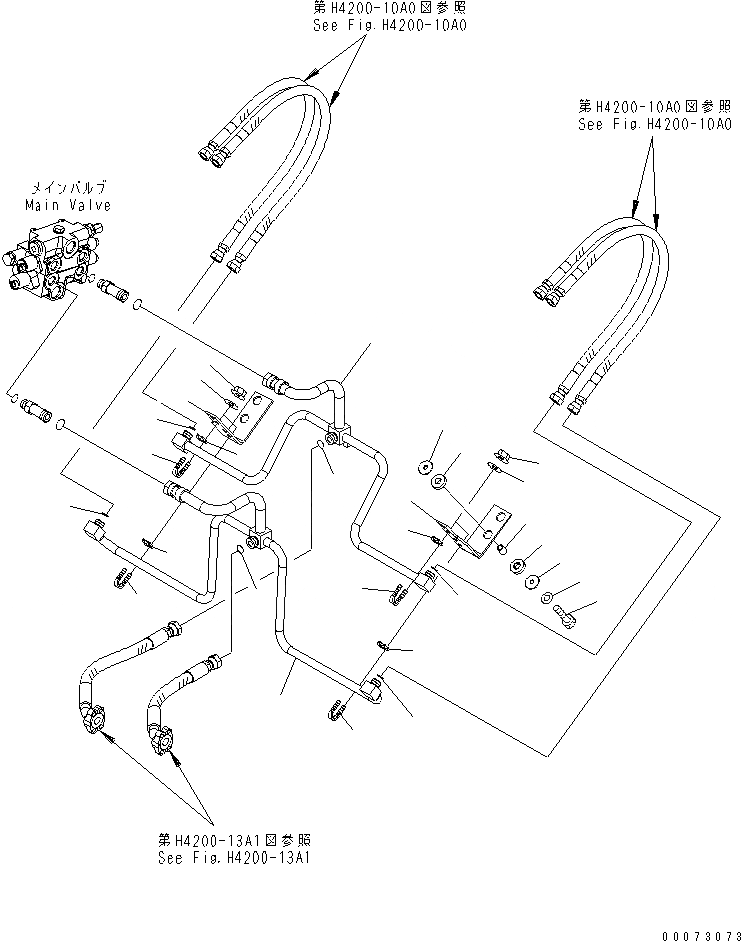 第H4200-10A0図参照
See Fig.H4200-10A0

第H4200-10A0図参照
See Fig.H4200-10A0

メインバルブ
Main Valve

第H4200-13A1図参照
See Fig.H4200-13A1

00073073