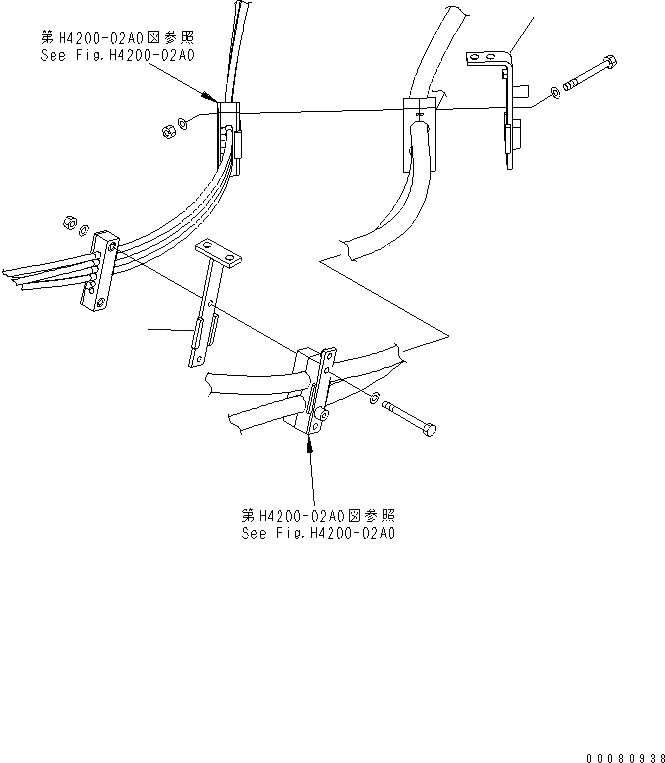 第H4200-02A0図参照
See Fig.H4200-02A0

第H4200-02A0図参照
See Fig.H4200-02A0

00080938