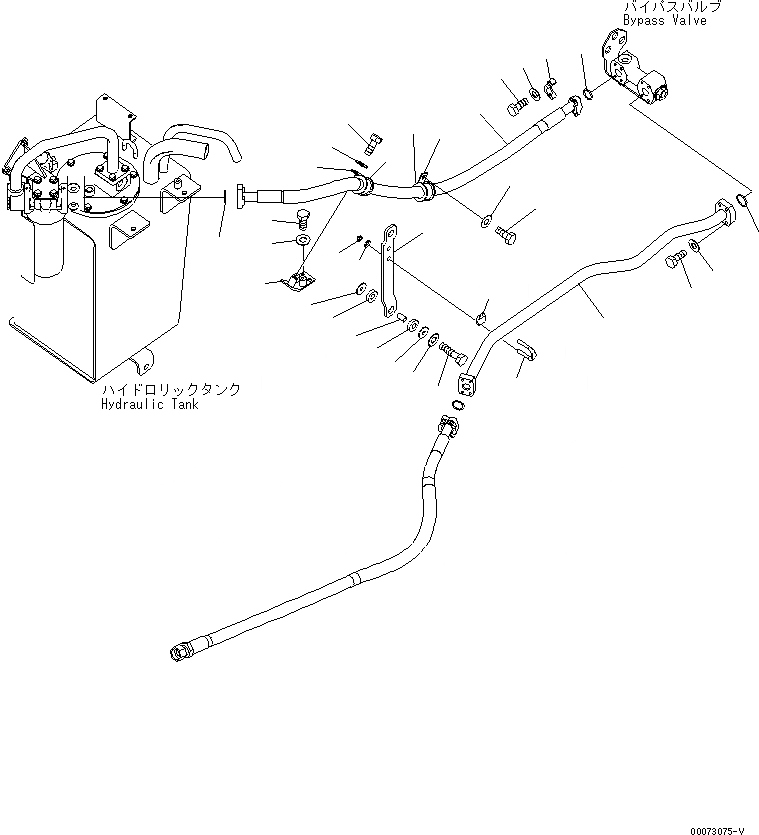 バイパスバルブ
Bypass Valve

ハイドロリックタンク
Hydraulic Tank

00073075-V