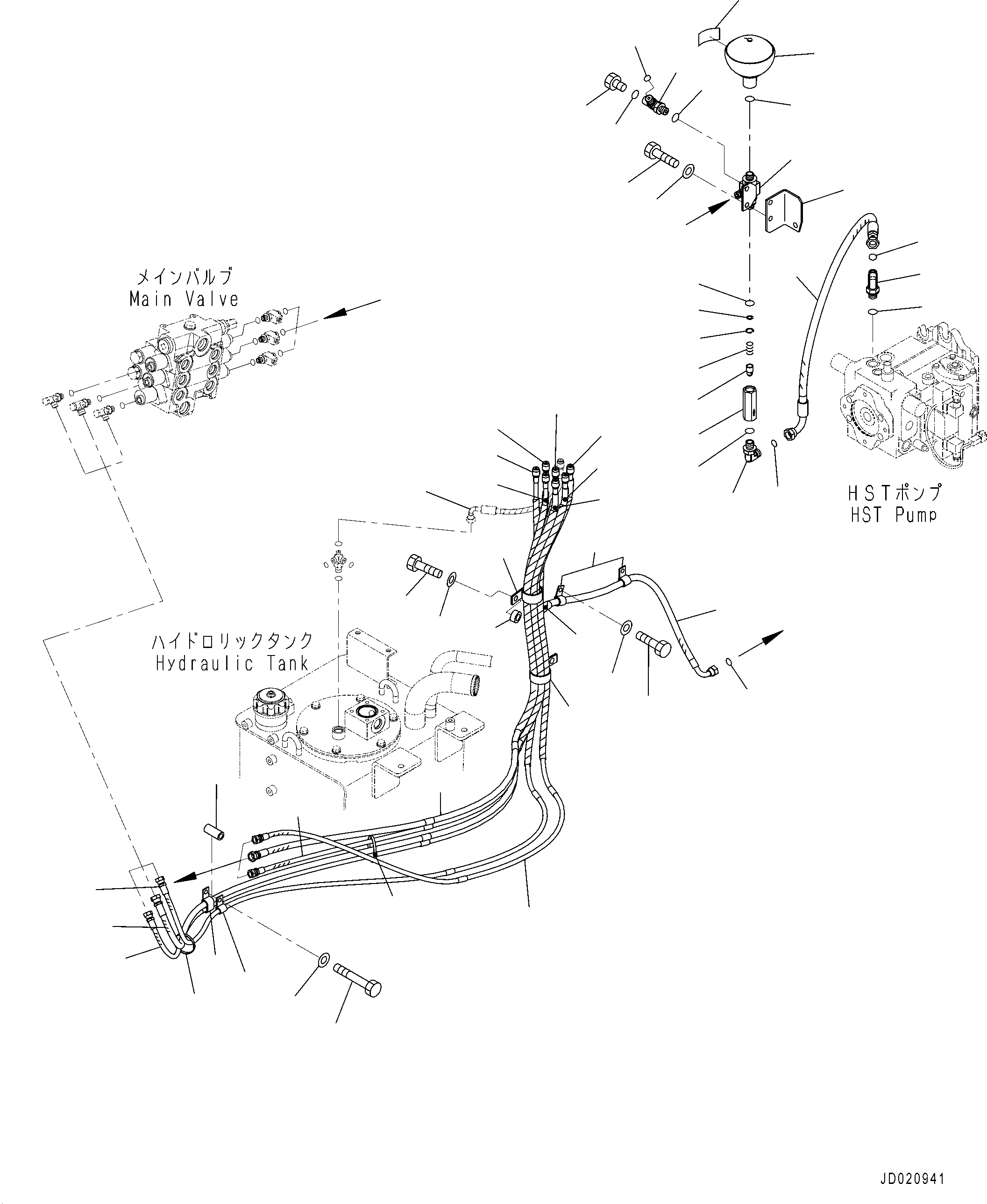 メインバルブ
Main Valve

HSTポンプ
HST Pump

ハイドロリックタンク
Hydraulic Tank

JD020941