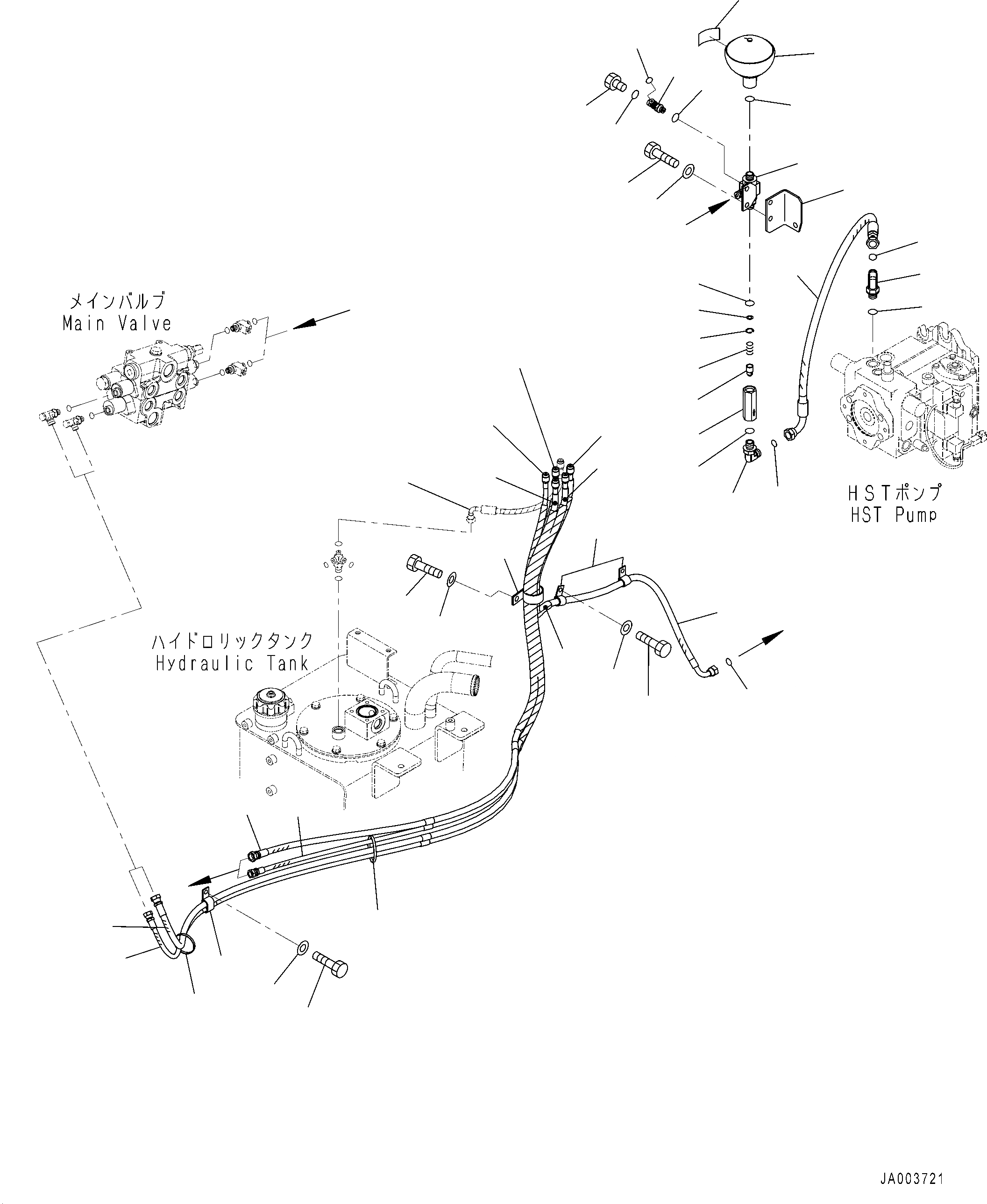 メインバルブ
Main Valve

HSTポンプ
HST Pump

ハイドロリックタンク
Hydraulic Tank

JA003721