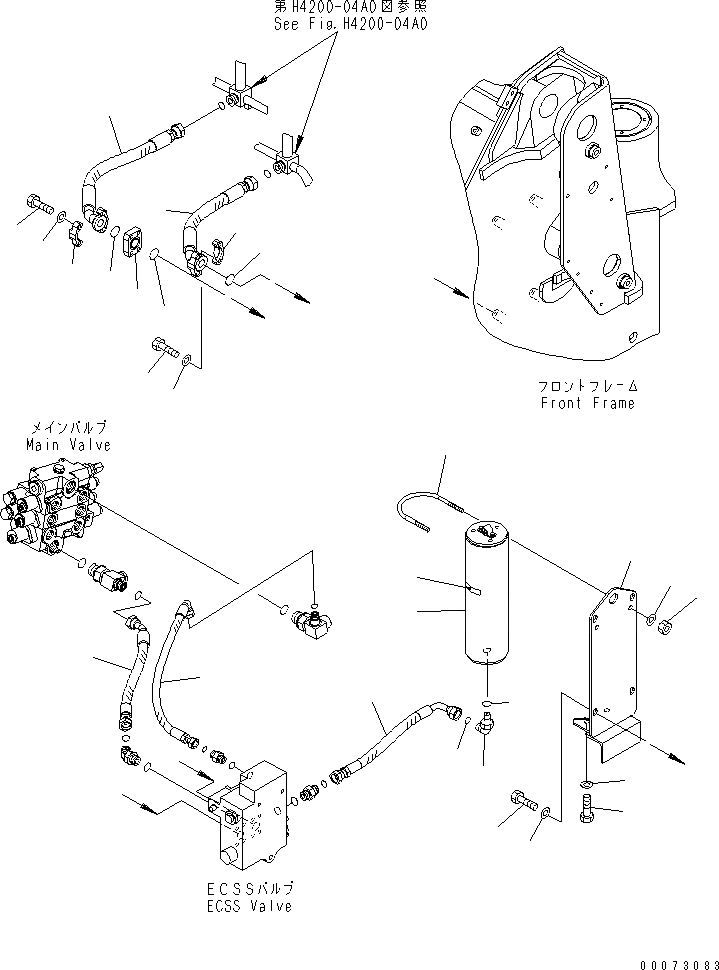 第H4200-04A0図参照
See Fig.H4200-04A0

フロントフレーム
Front Frame

メインバルブ
Main Valve

ECSSバルブ
ECSS Valve

00073083