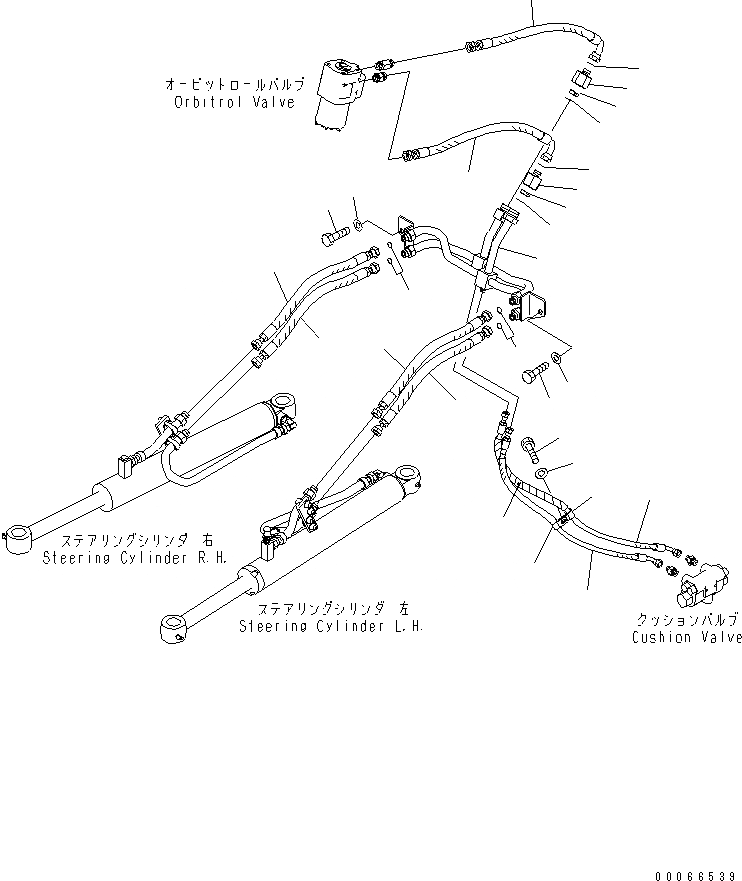 オービットロールバルブ
Orbitrol Valve

ステアリングシリンダ 右
Steering Cylinder R.H.

ステアリングシリンダ 左
Steering Cylinder L.H.

クッションバルブ
Cushion Valve

00066539