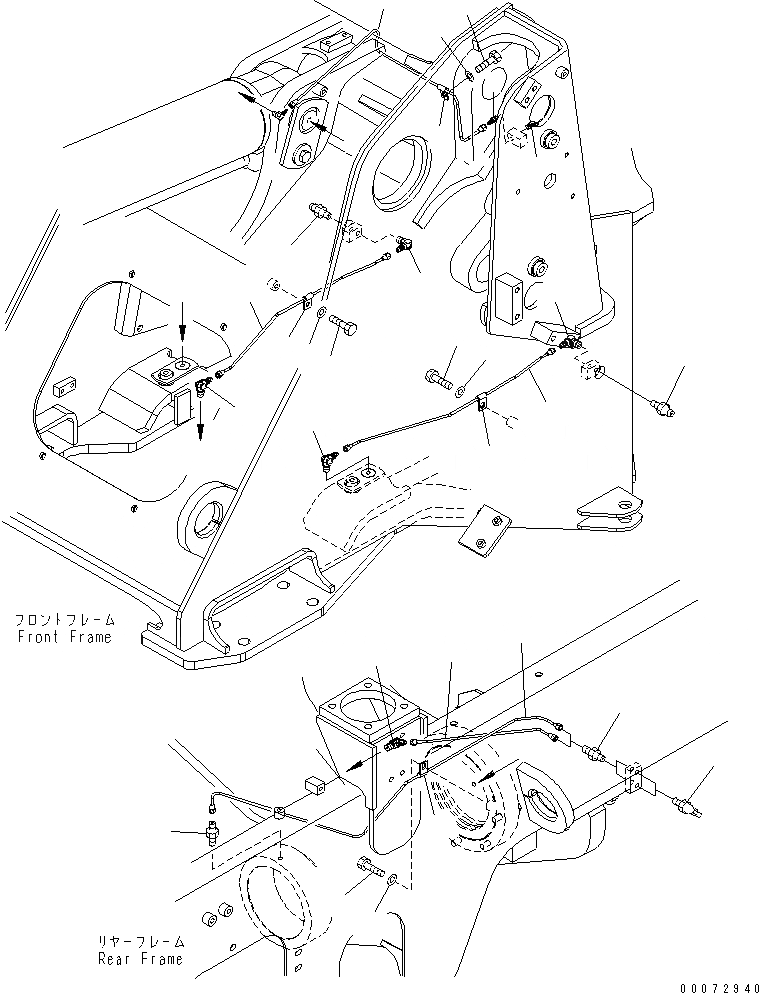 フロントフレーム
Front Frame

リヤーフレーム
Rear Frame

00072940