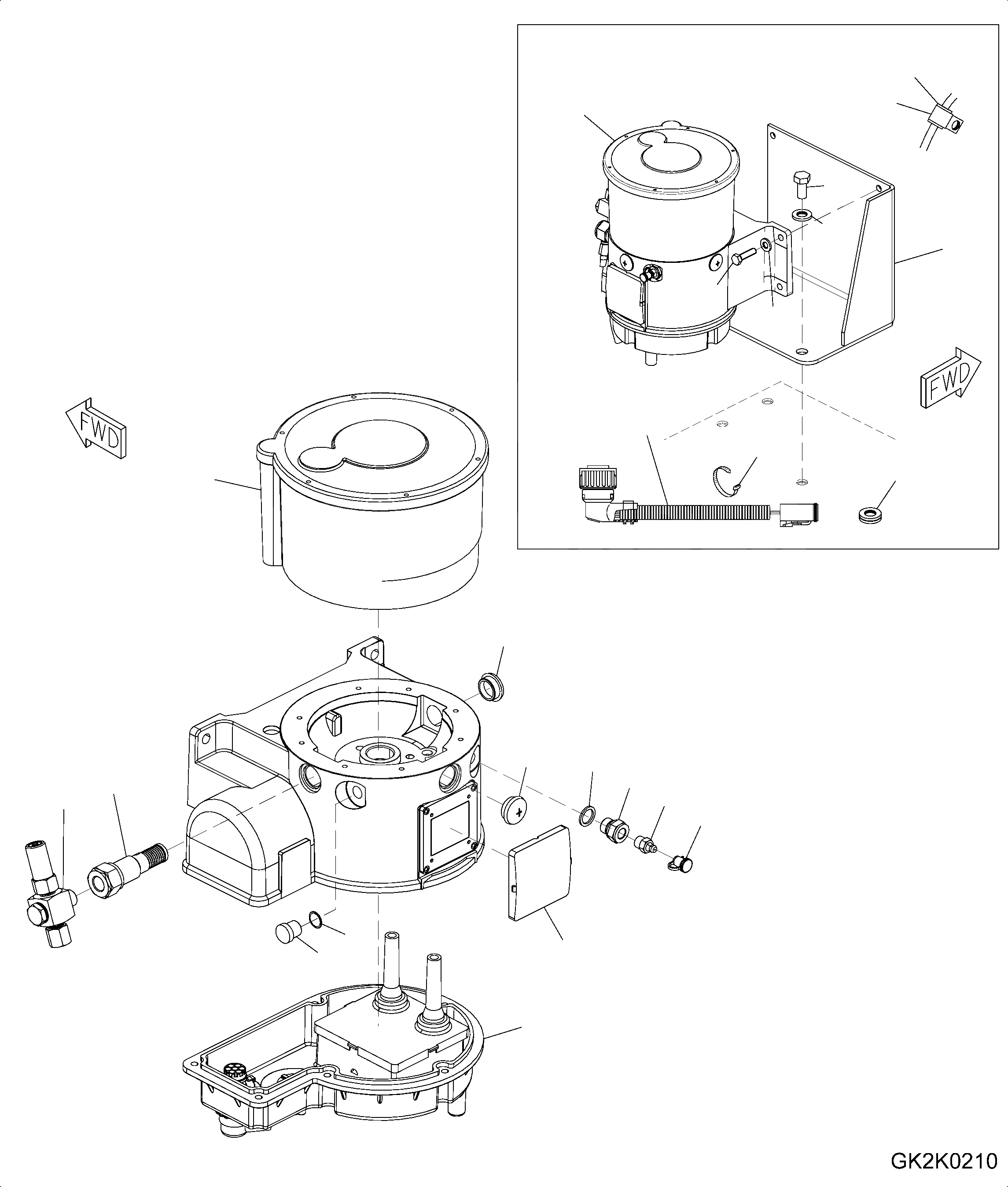 FWD

FWD

GK2K0210