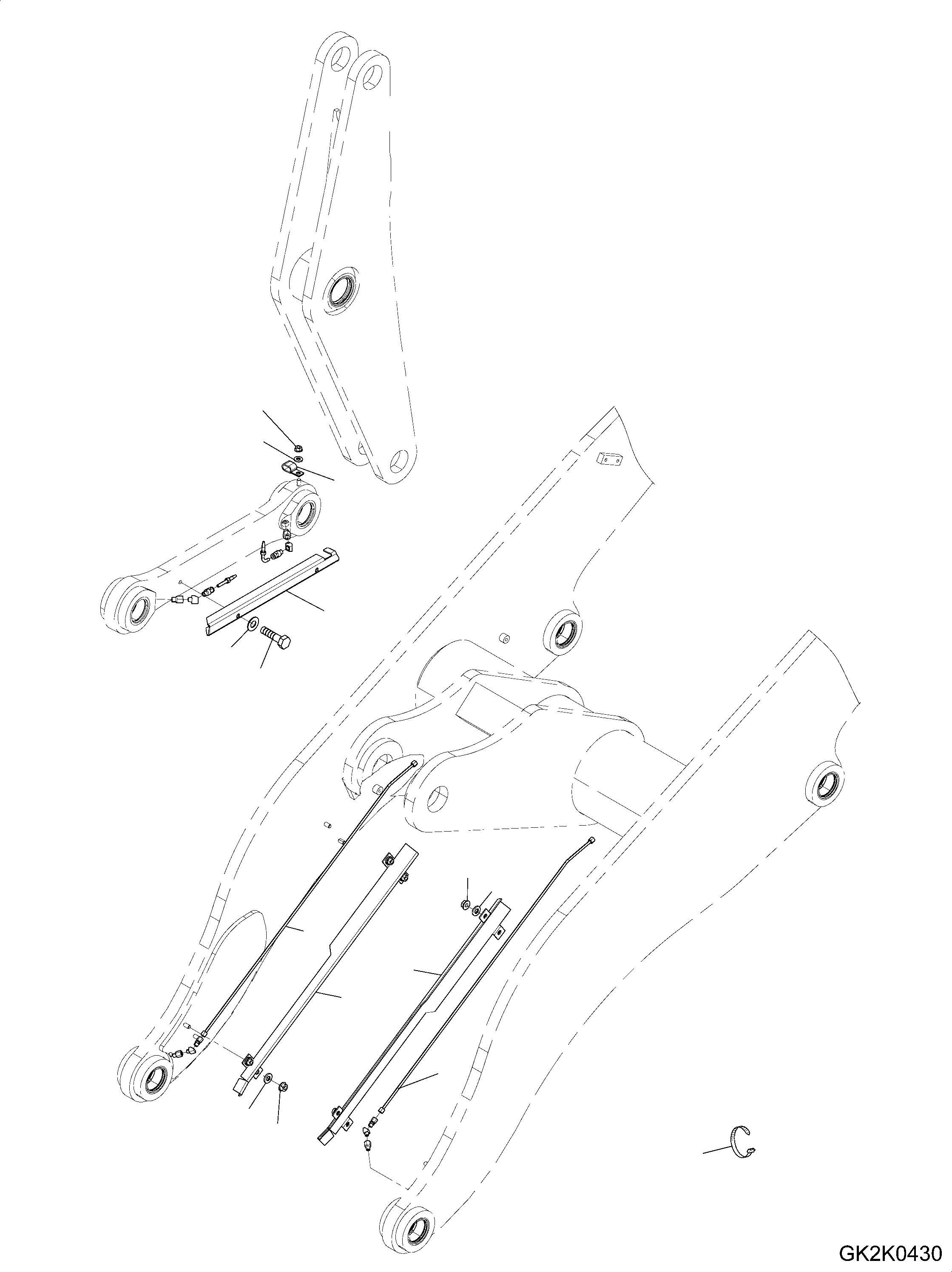 GK2K0430