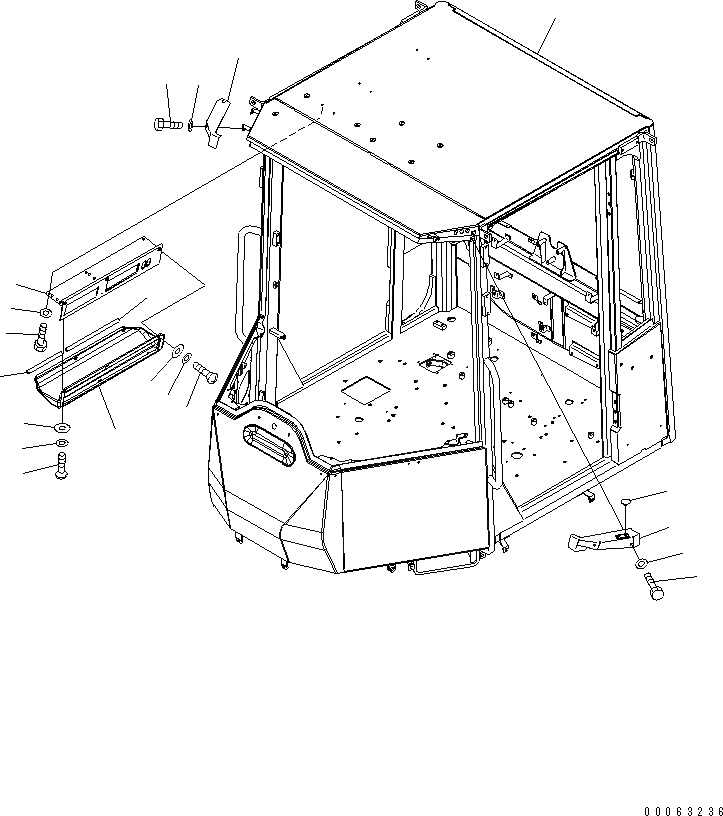 00063236