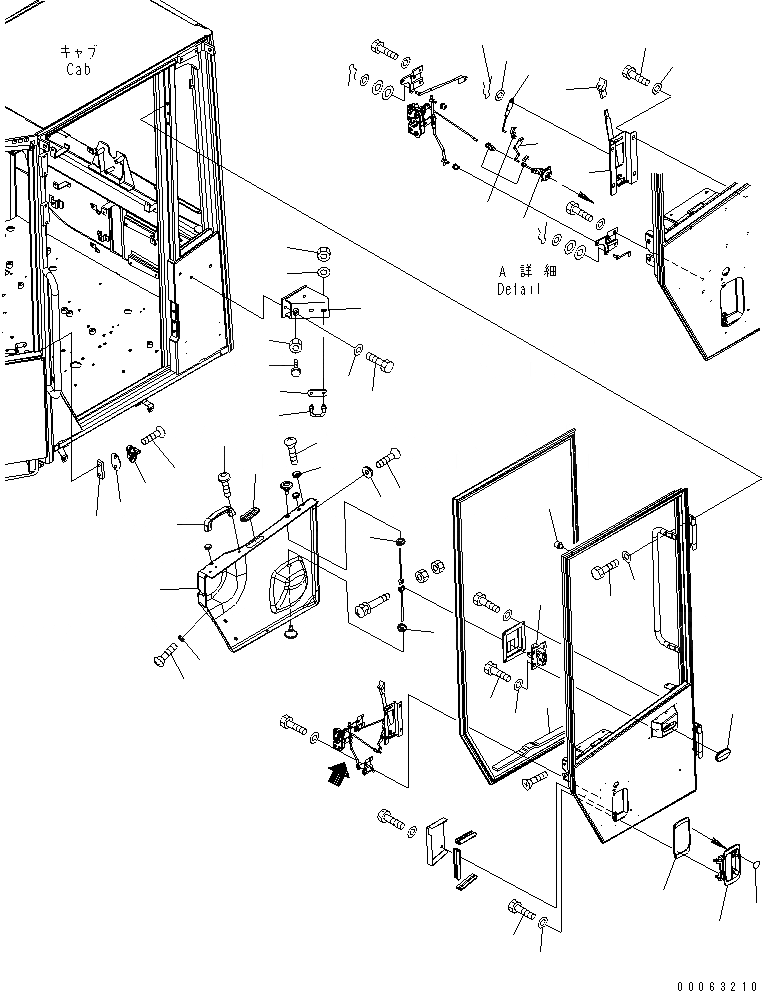 キャブ
Cab

A 詳細
Detail

00063210