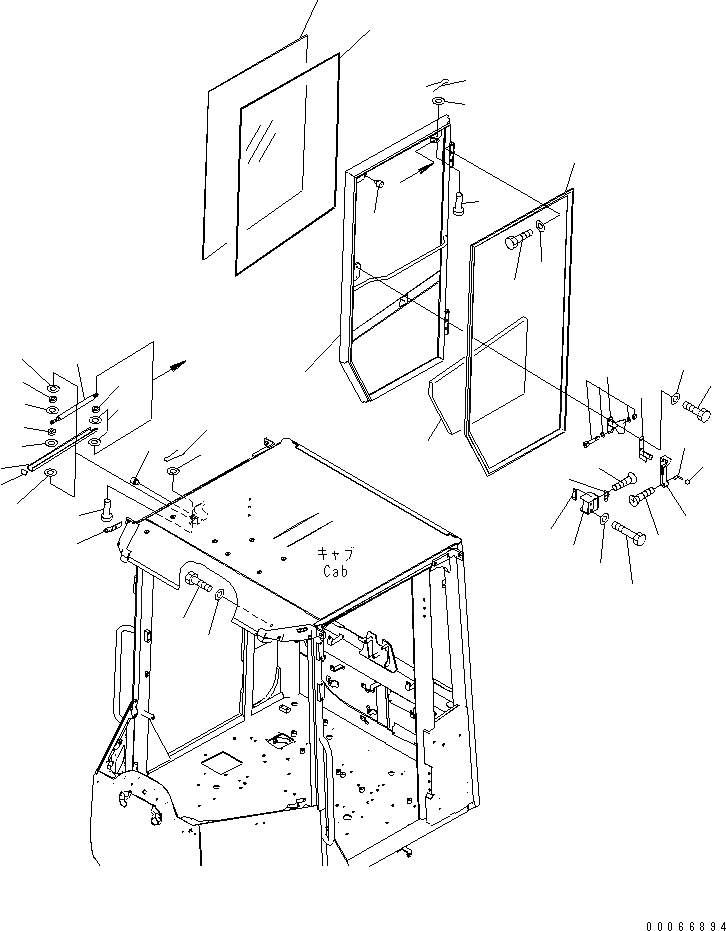 キャブ
Cab

00066894