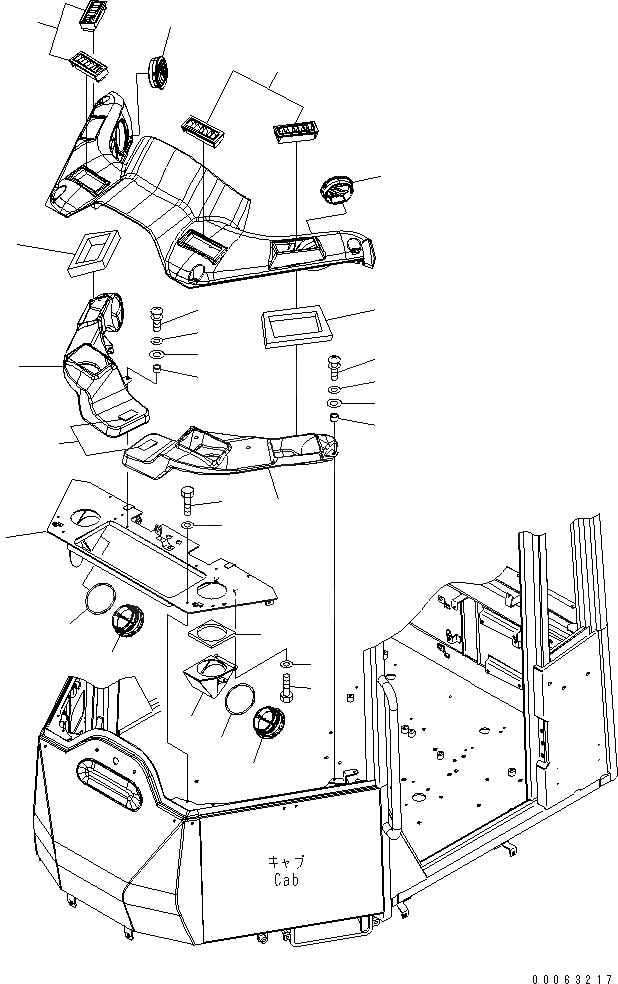 キャブ
Cab

00063217