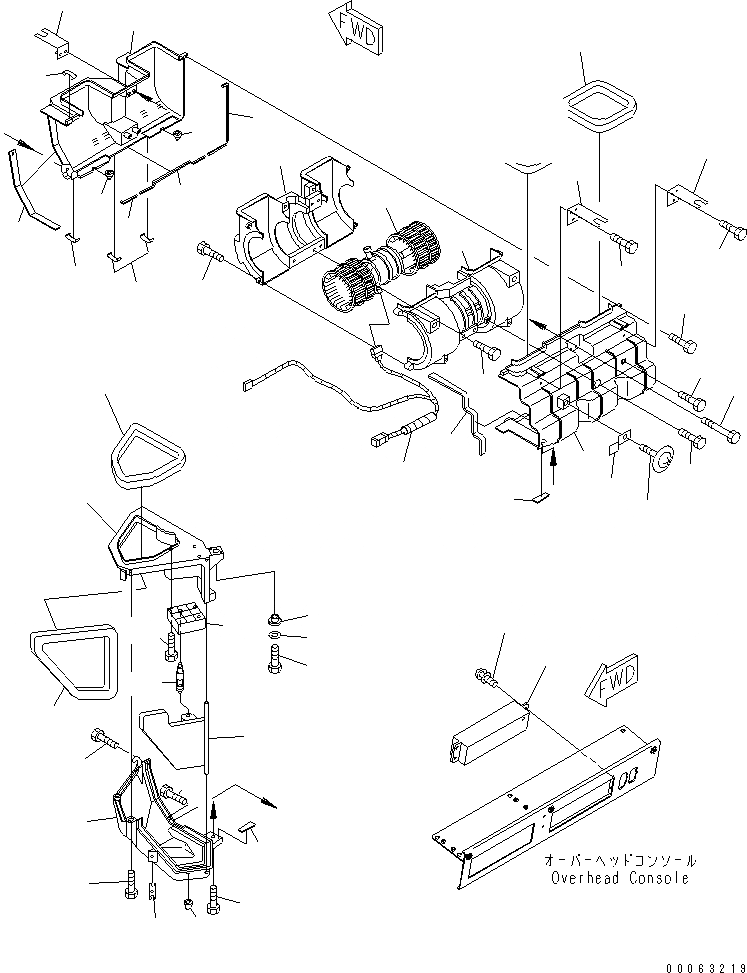 FWD

FWD

オーバーヘッドコンソール
Overhead Console

00063219