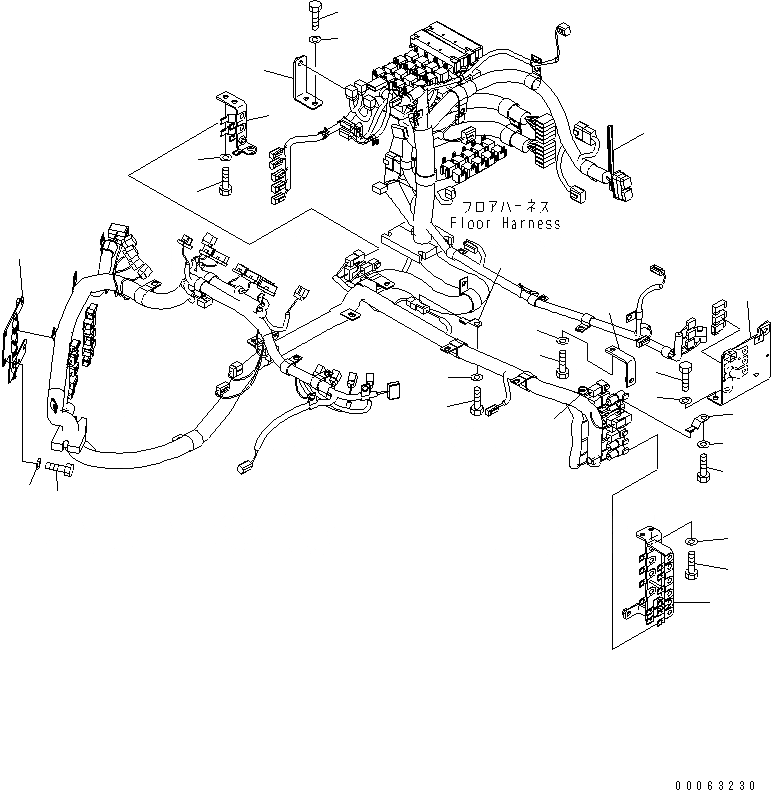 フロアハーネス
Floor Harness

00063230