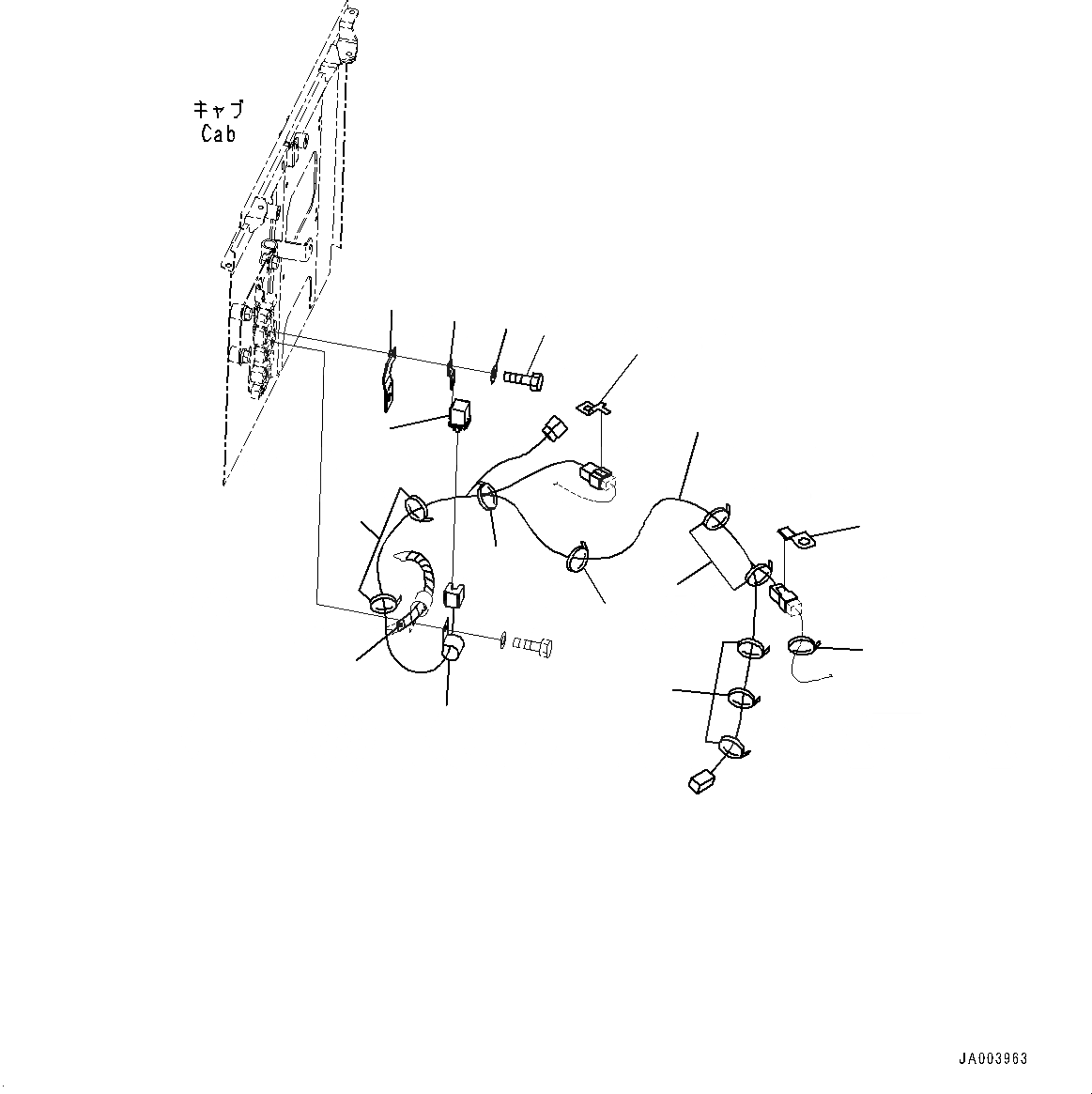 キャブ
Cab

JA003963