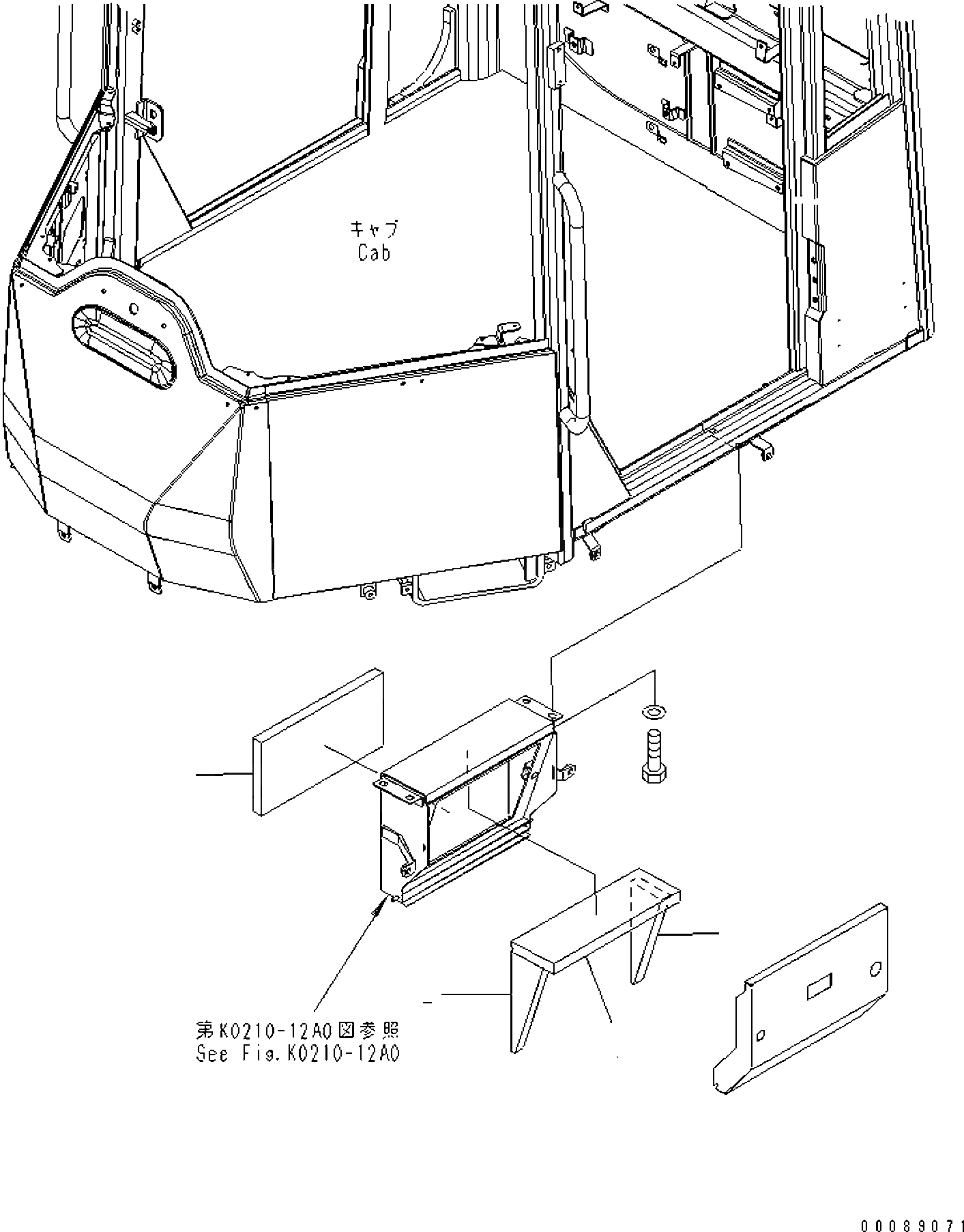 キャブ
Cab

第K0210-12A0図参照
See Fig.K0210-12A0

00089071