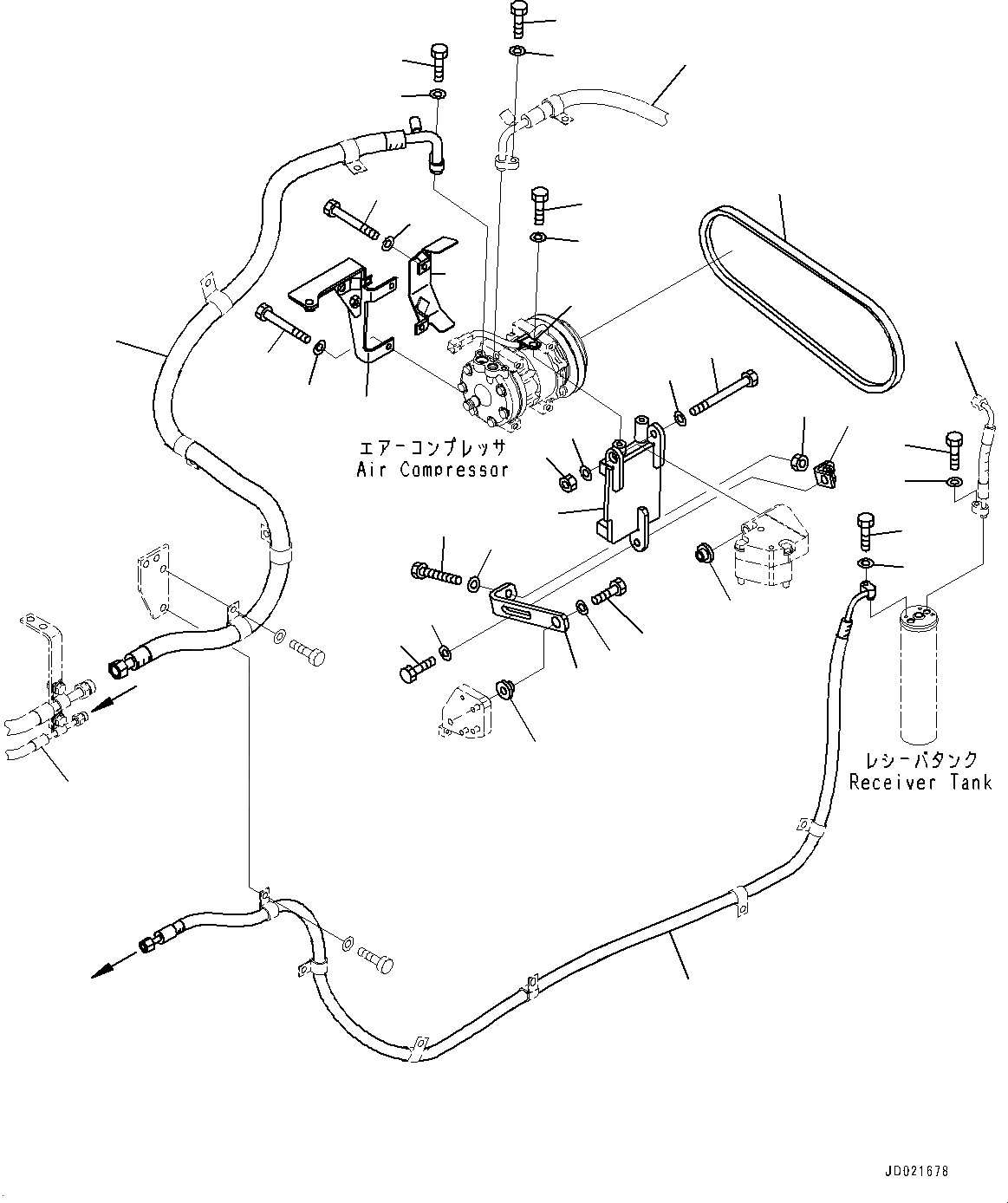 エアーコンプレッサ
Air Compressor

レシーバタンク
Receiver Tank

JD021678