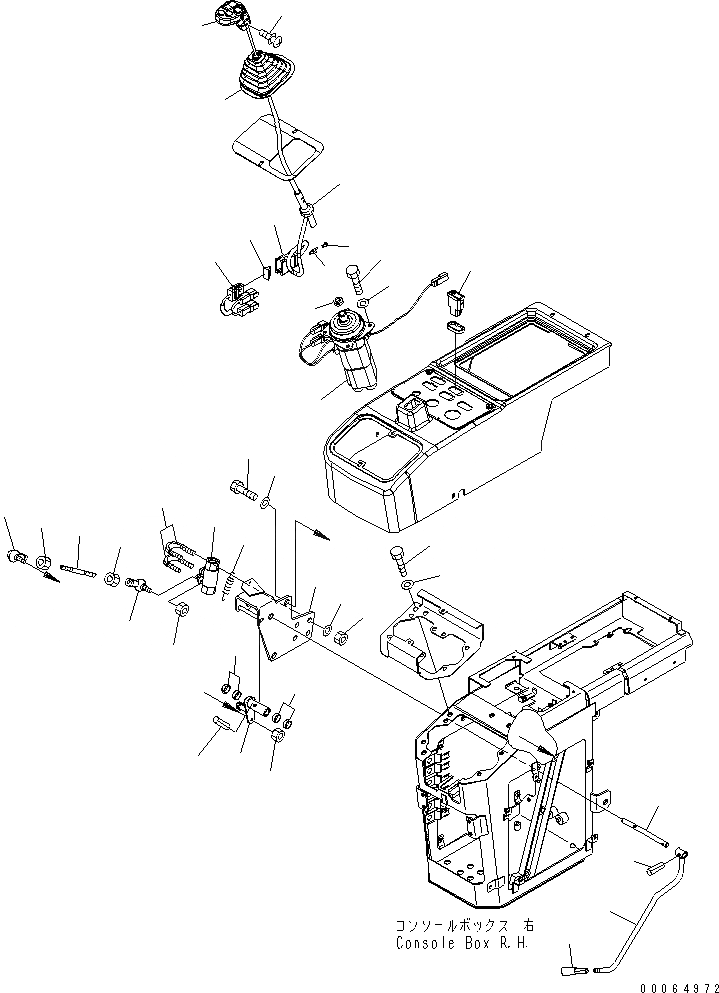 コンソールボックス 右
Console Box R.H.

00064972