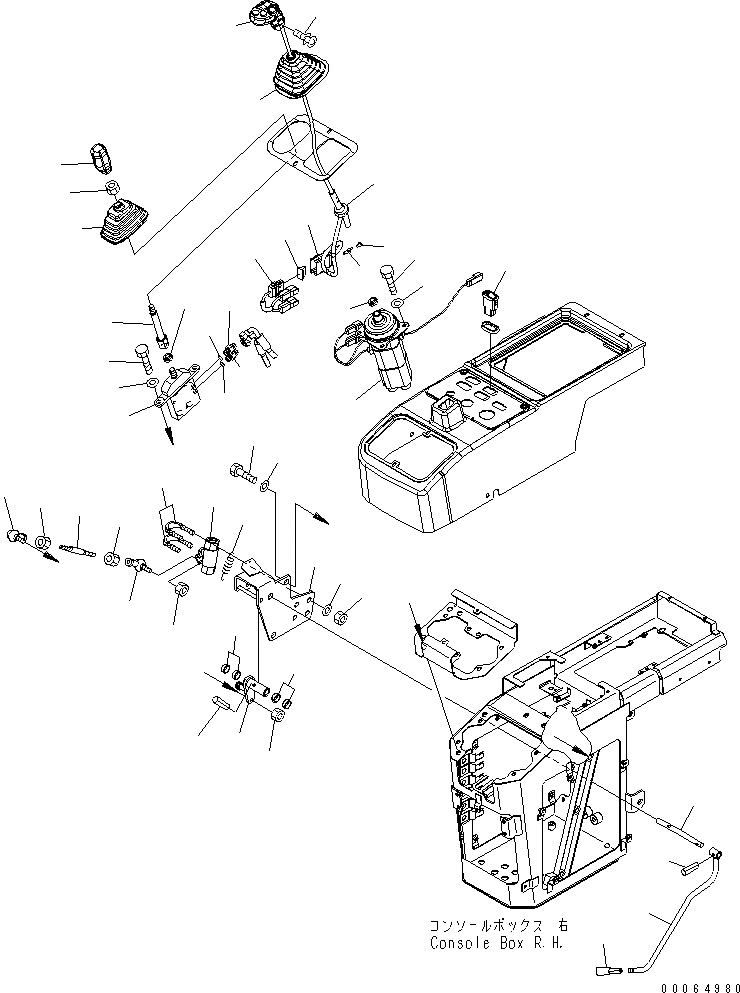 コンソールボックス 右
Console Box R.H.

00064980