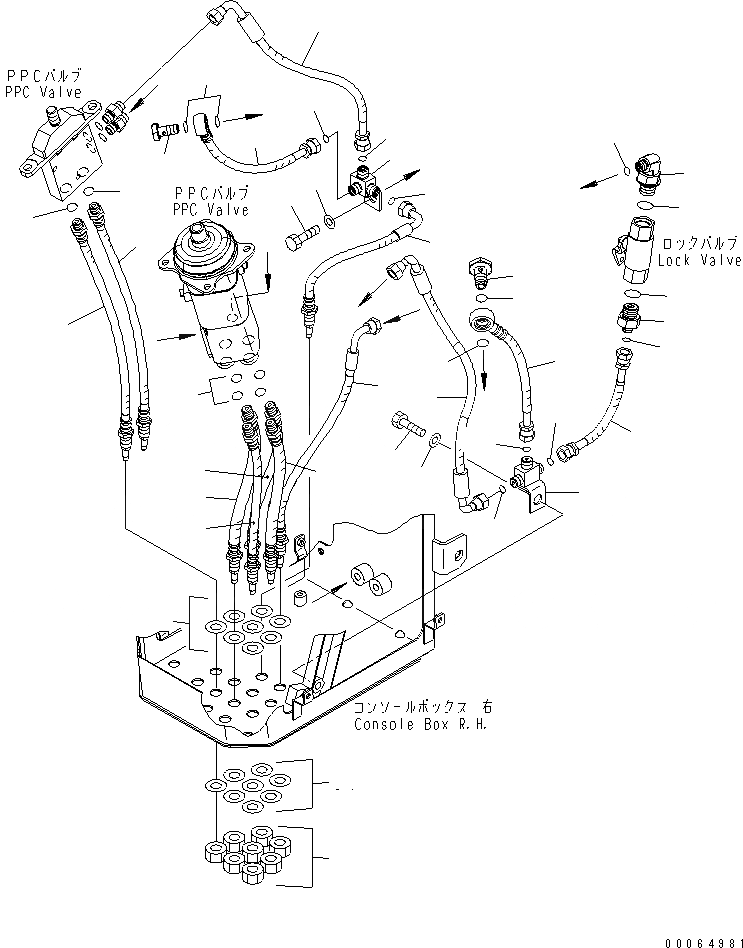 PPCバルブ
PPC Valve

PPCバルブ
PPC Valve

ロックバルブ
Lock Valve

コンソールボックス 右
Console Box R.H.

00064981