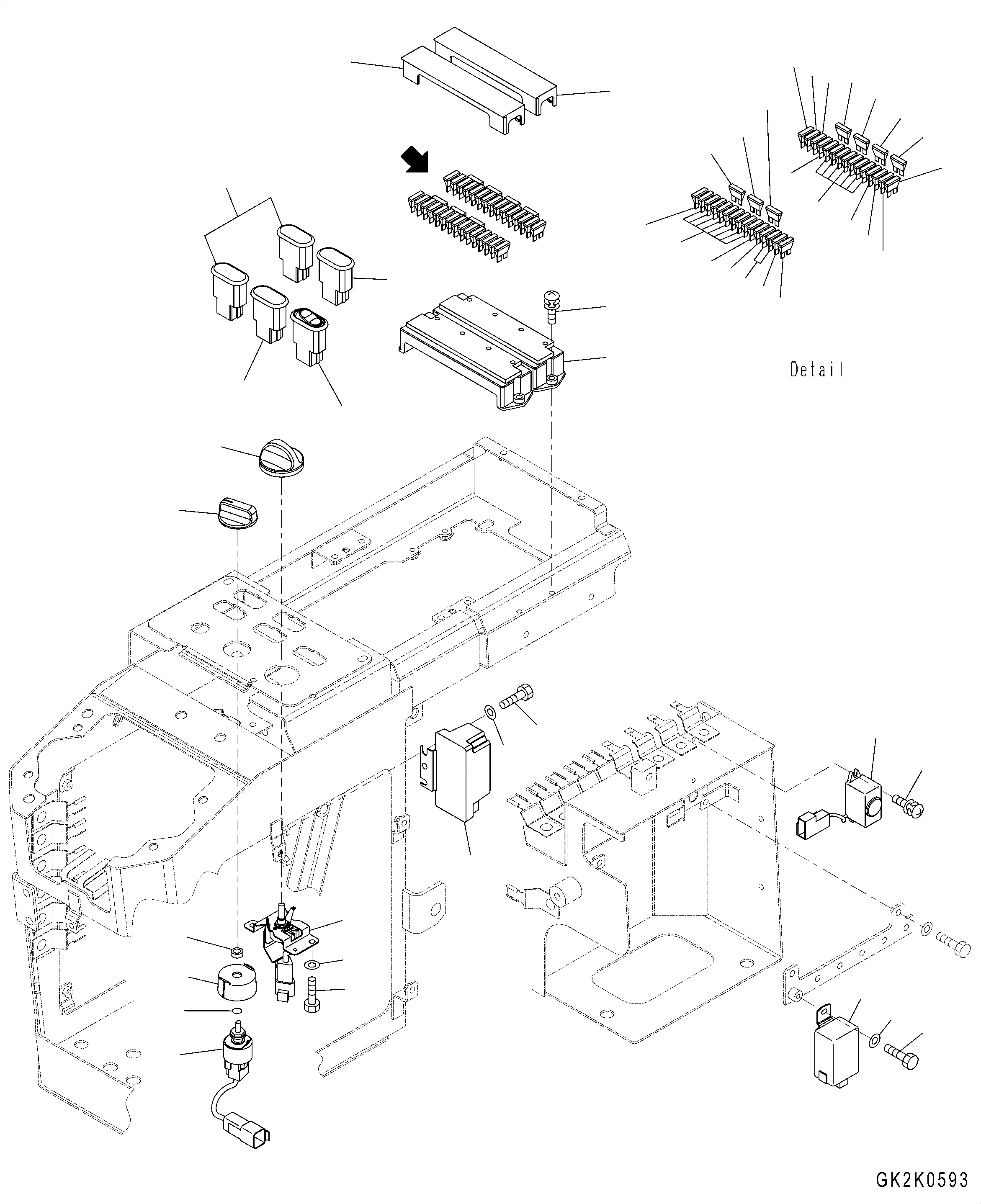 Detail

GK2K0593