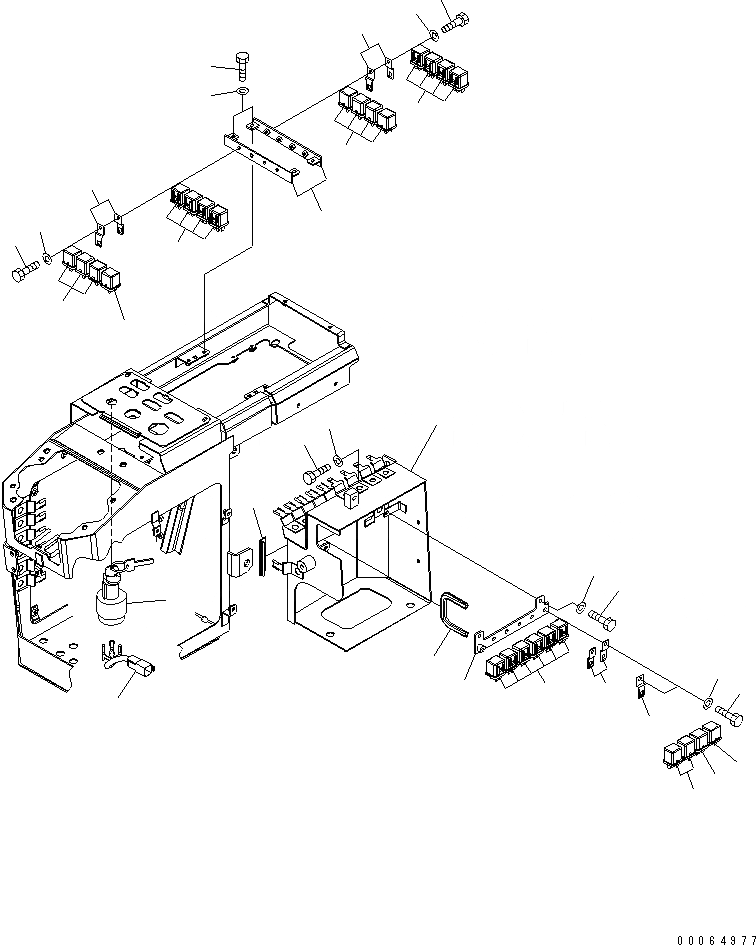 00064977