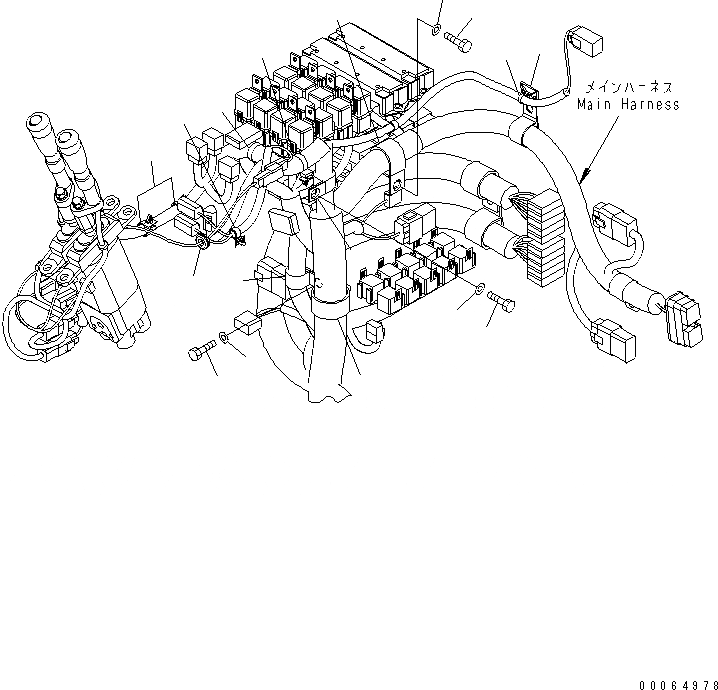 メインハーネス
Main Harness

00064978