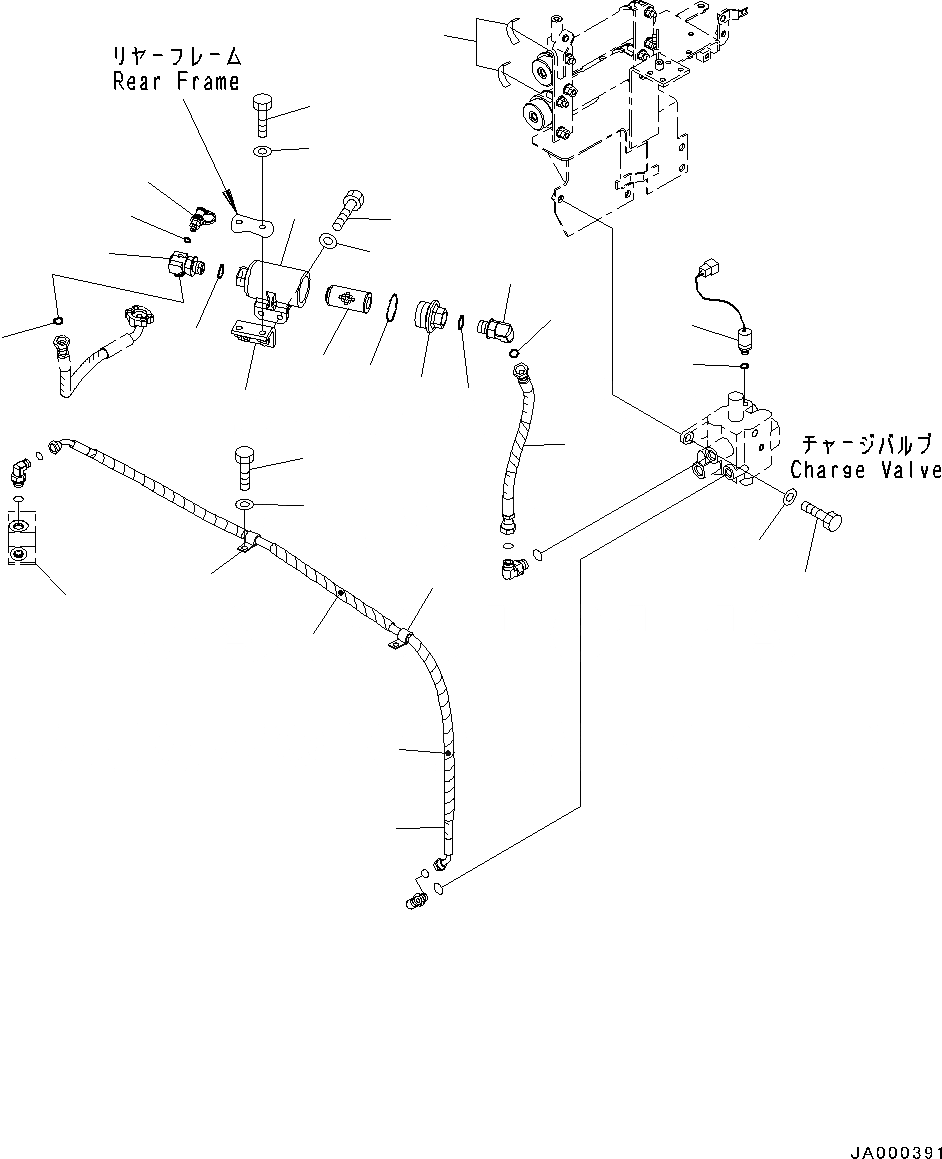 リヤーフレーム
Rear Frame

チャージバルブ
Charge Valve

JA000391