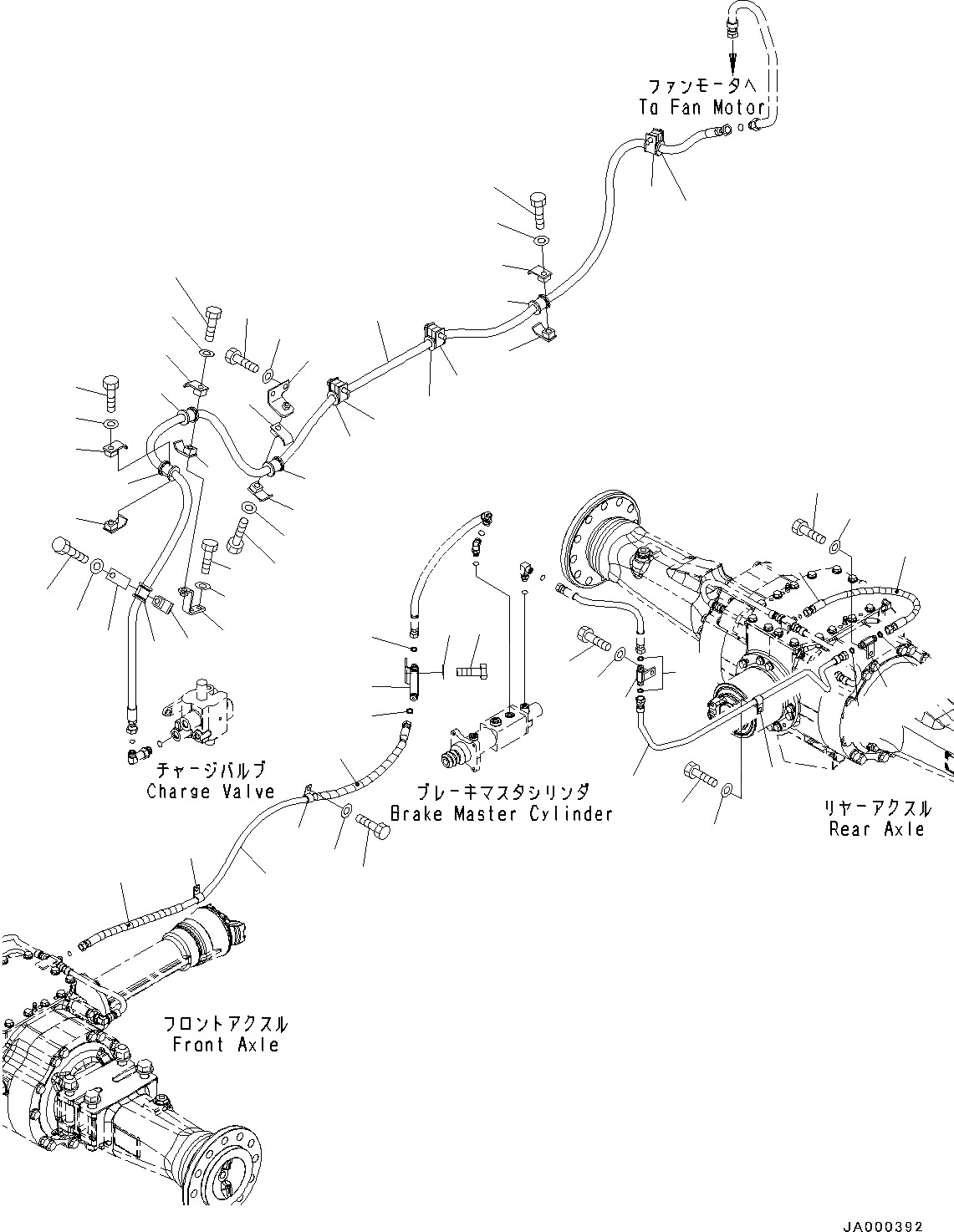 ファンモータへ
To Fan Motor

チャージバルブ
Charge Valve

ブレーキマスタシリンダ
Brake Master Cylinder

リヤーアクスル
Rear Axle

フロントアクスル
Front Axle

JA000392