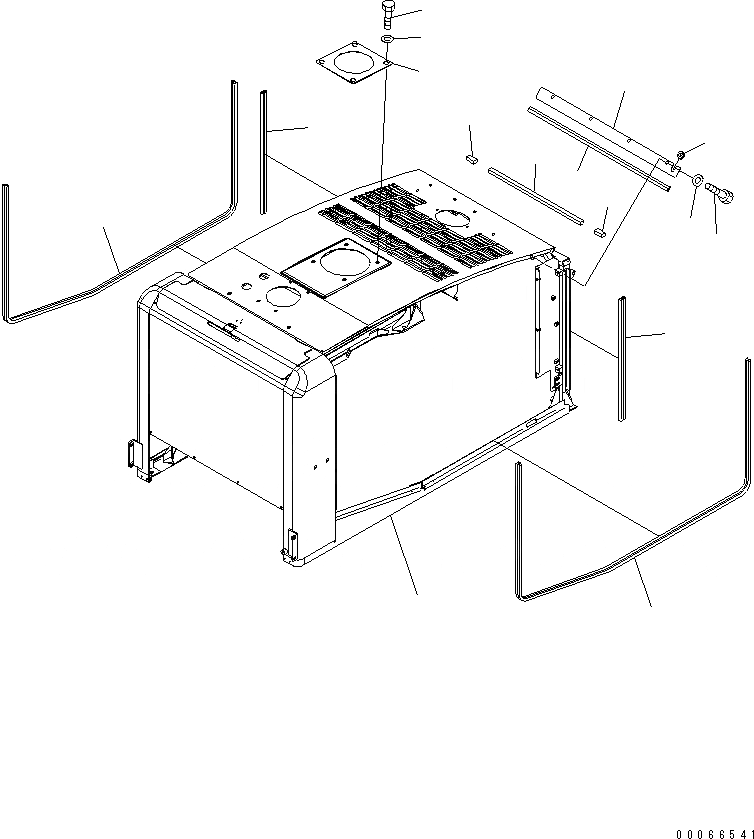 00066541