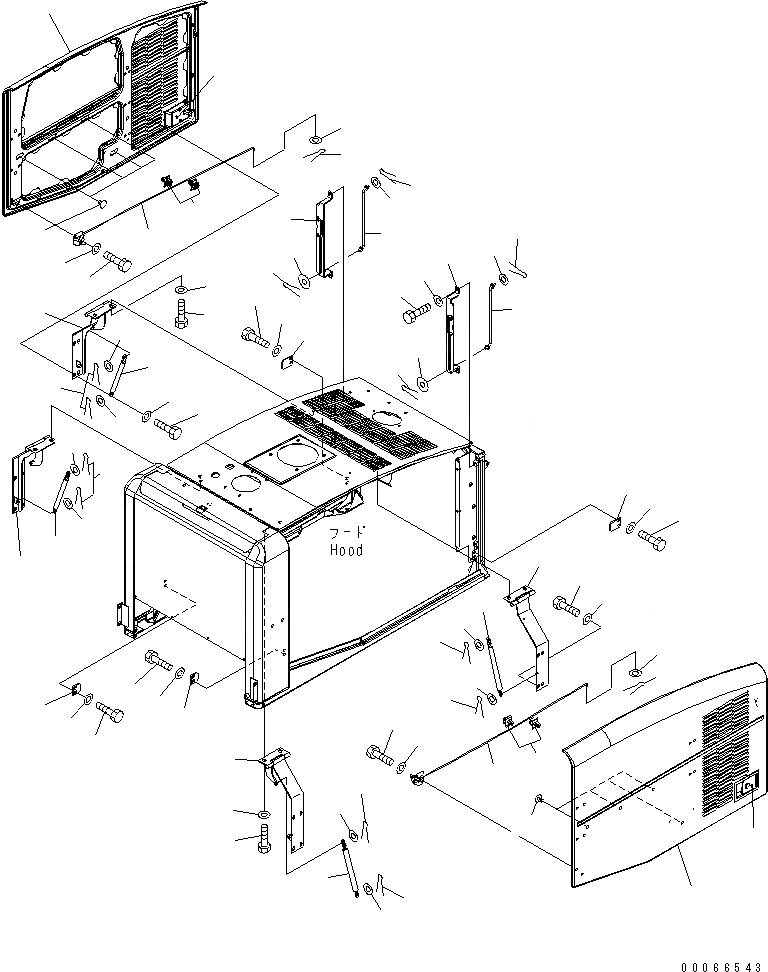 フード
Hood

00066543