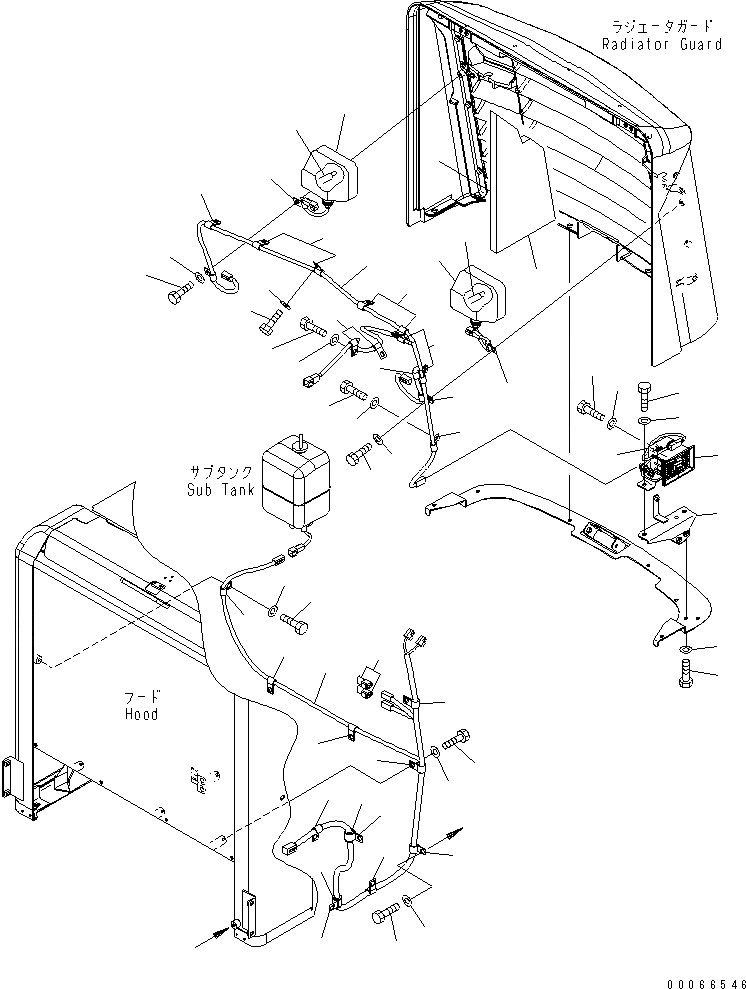 ラジエータガード
Radiator Guard

サブタンク
Sub Tank

フード
Hood

00066546