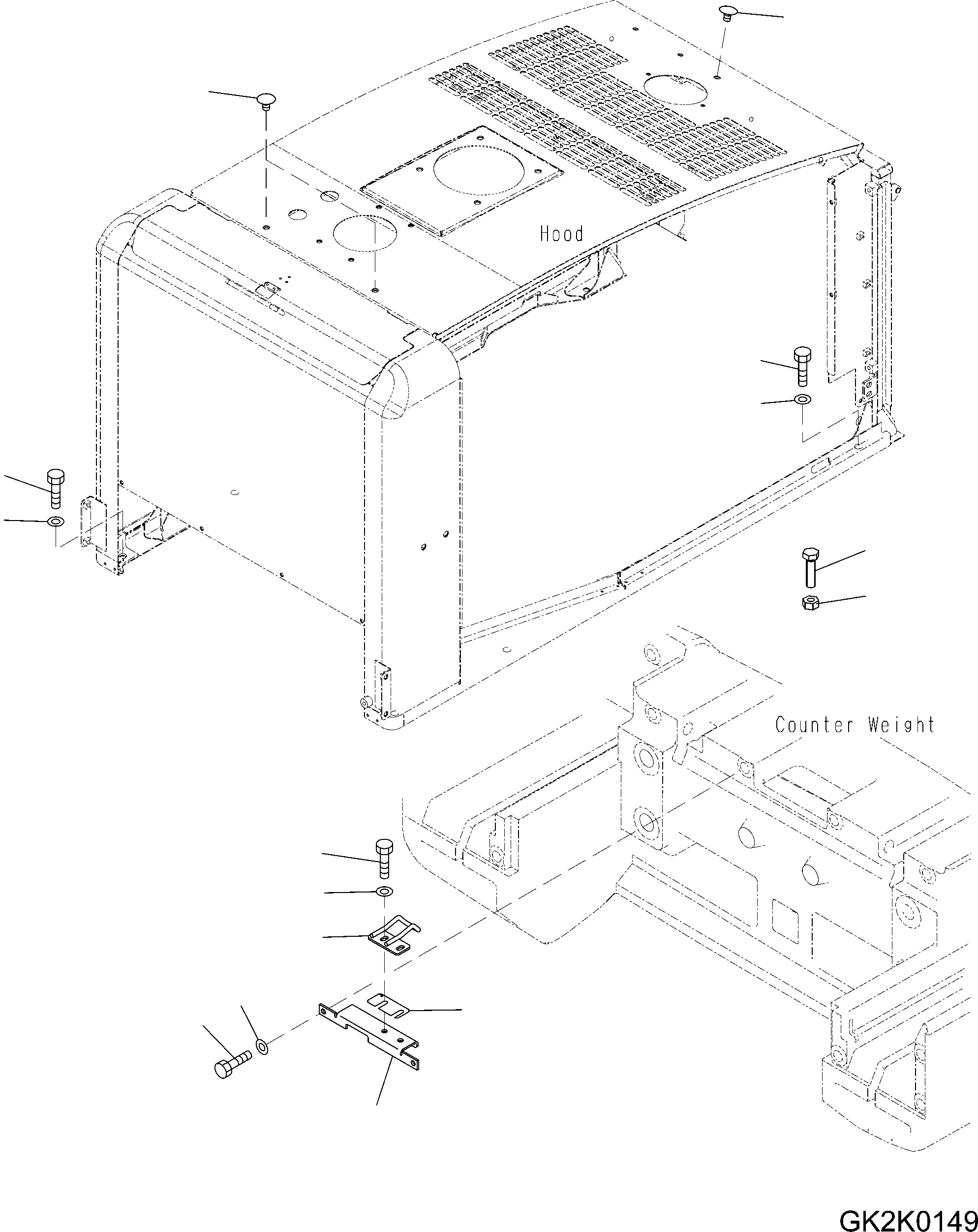 Hood

Counter Weight

GK2K0149