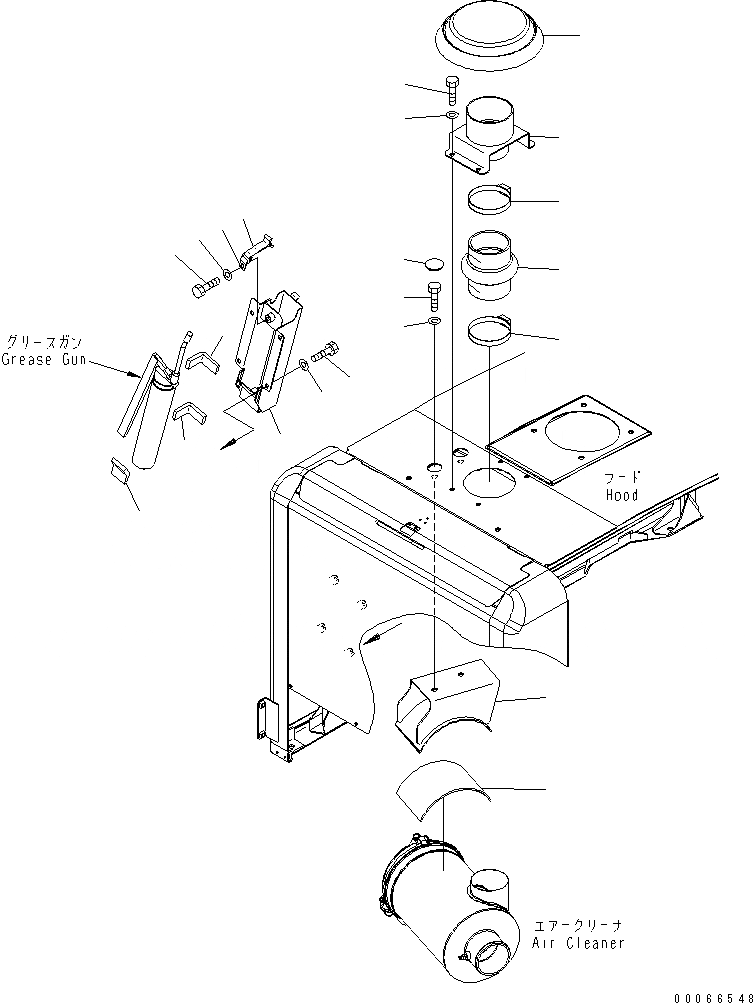 グリースガン
Grease Gun

フード
Hood

エアークリーナ
Air Cleaner

00066548